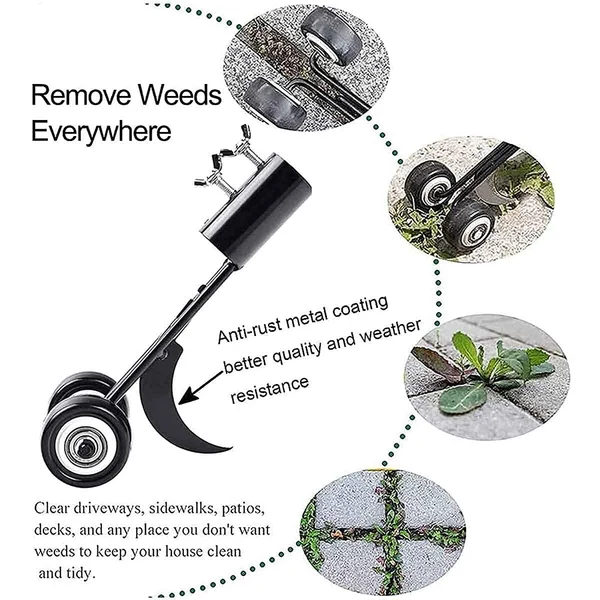 Remove Weeds Everywhere

Anti-rust metal coating better quality and weather resistance

Clear driveways, sidewalks, patios, decks, and any place you don't want weeds to keep your house clean and tidy.