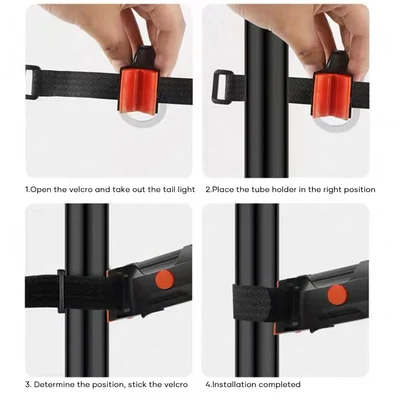 1.Open the velcro and take out the tail light

2.Place the tube holder in the right position

3. Determine the position, stick the velcro

4.Installation completed