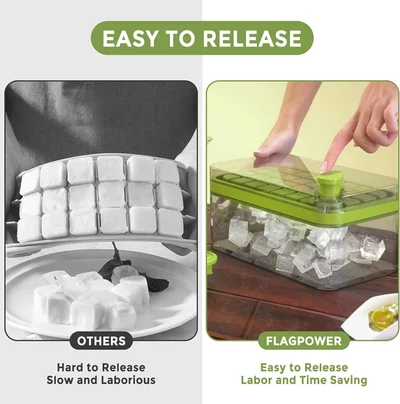 EASY TO RELEASE

OTHERS

Hard to Release
Slow and Laborious

FLAGPOWER

Easy to Release
Labor and Time Saving