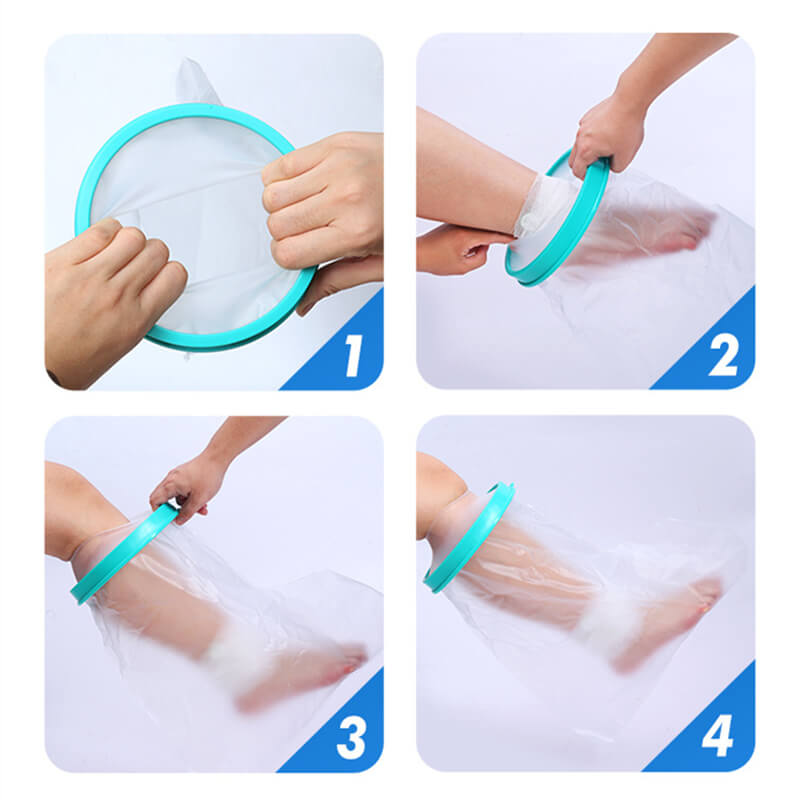 1

2

3

4