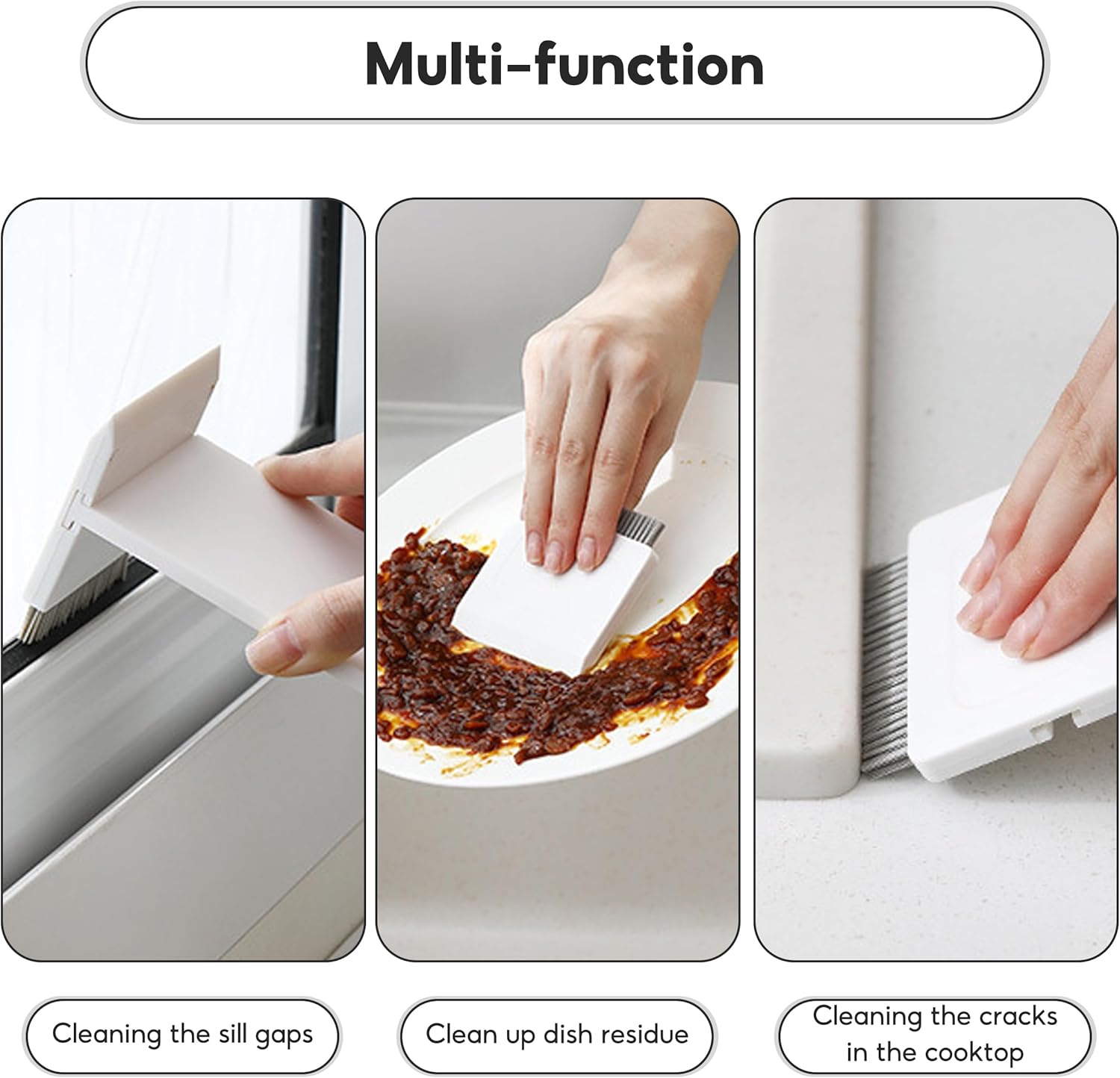 Multi-function

Cleaning the sill gaps

Clean up dish residue

Cleaning the cracks in the cooktop