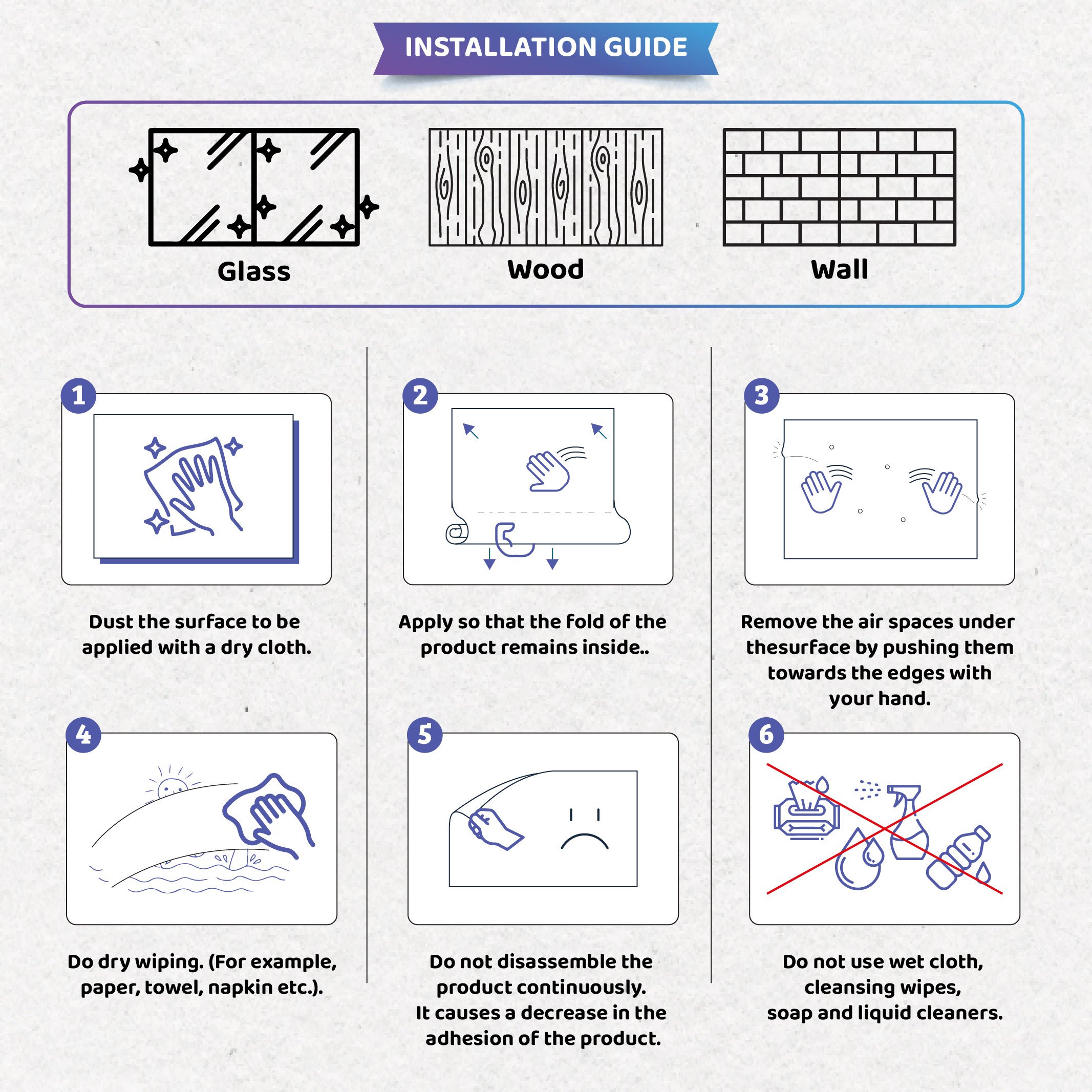 INSTALLATION GUIDE

Glass

Wood

Wall

1

Dust the surface to be applied with a dry cloth.

2

Apply so that the fold of the product remains inside..

3

Remove the air spaces under thesurface by pushing them towards the edges with your hand.

4

Do dry wiping. (For example, paper, towel, napkin etc.).

5

Do not disassemble the product continuously. It causes a decrease in the adhesion of the product.

6

Do not use wet cloth, cleansing wipes, soap and liquid cleaners.