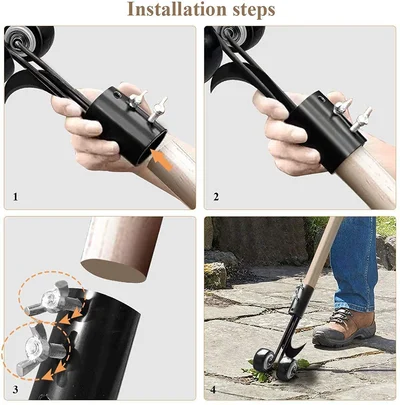 Installation steps

1

2

3

4