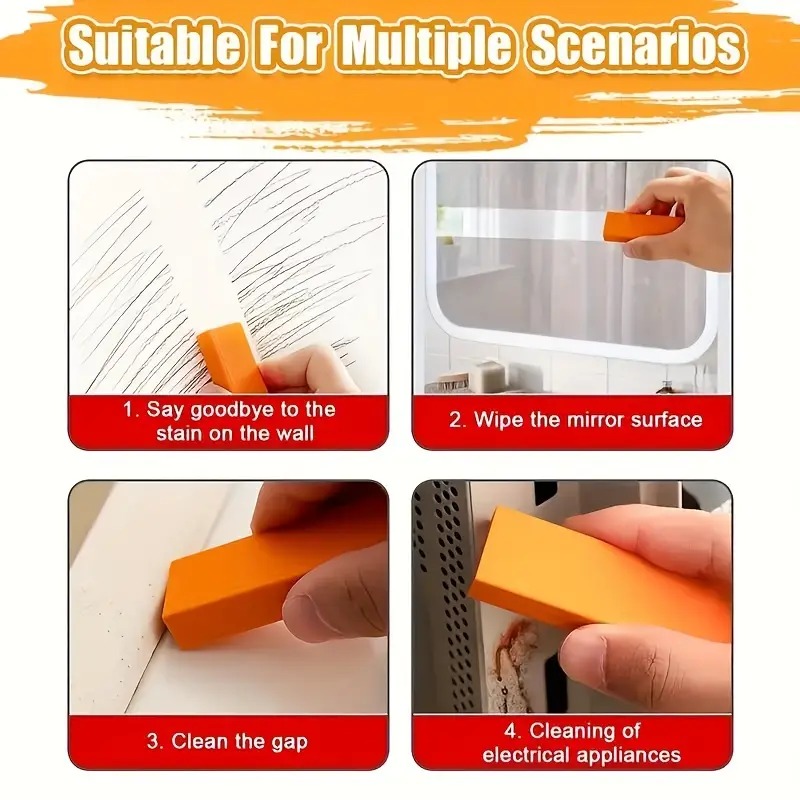 Suitable For Multiple Scenarios

1. Say goodbye to the stain on the wall

2. Wipe the mirror surface

3. Clean the gap

4. Cleaning of electrical appliances