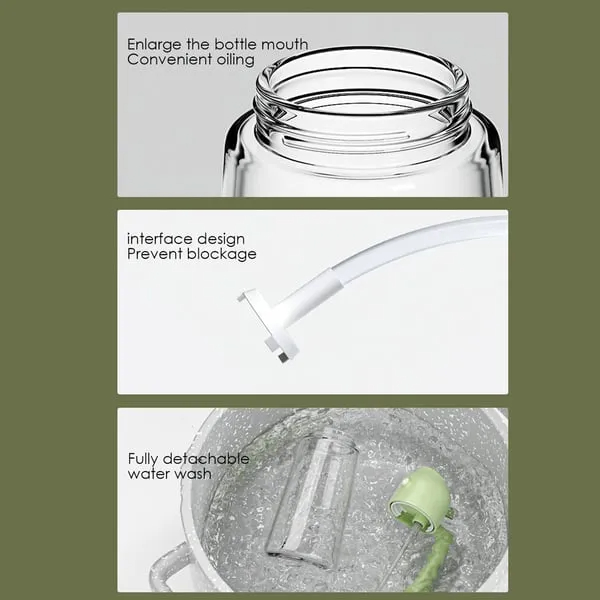 Enlarge the bottle mouth
Convenient oiling

interface design
Prevent blockage

Fully detachable
water wash