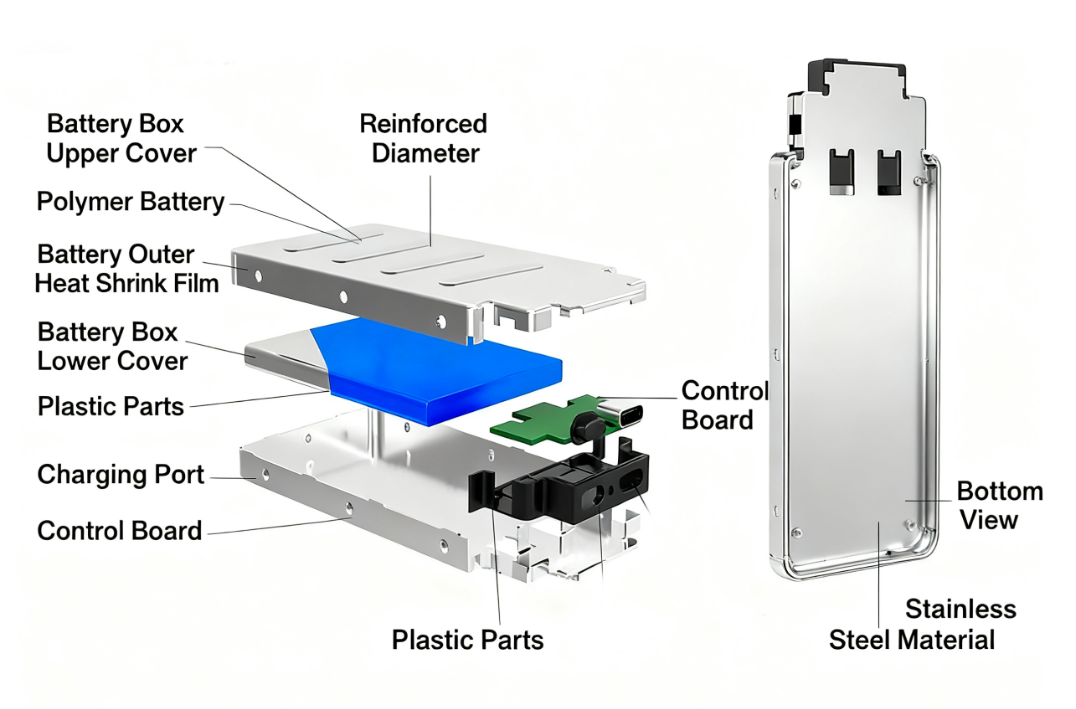 Battery Box Upper Cover

Reinforced Diameter

Polymer Battery

Battery Outer Heat Shrink Film

Battery Box Lower Cover

Plastic Parts

Charging Port

Control Board

Control Board

Plastic Parts

Bottom View

Stainless Steel Material