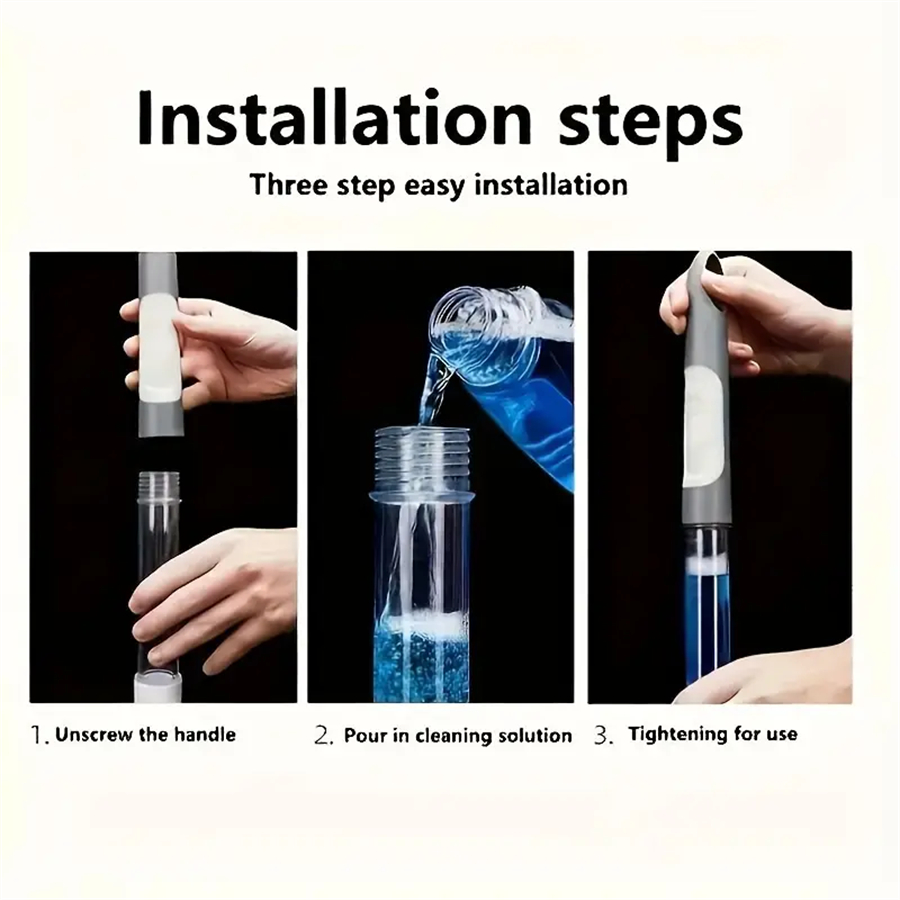 Installation steps

Three step easy installation

1. Unscrew the handle

2. Pour in cleaning solution

3. Tightening for use