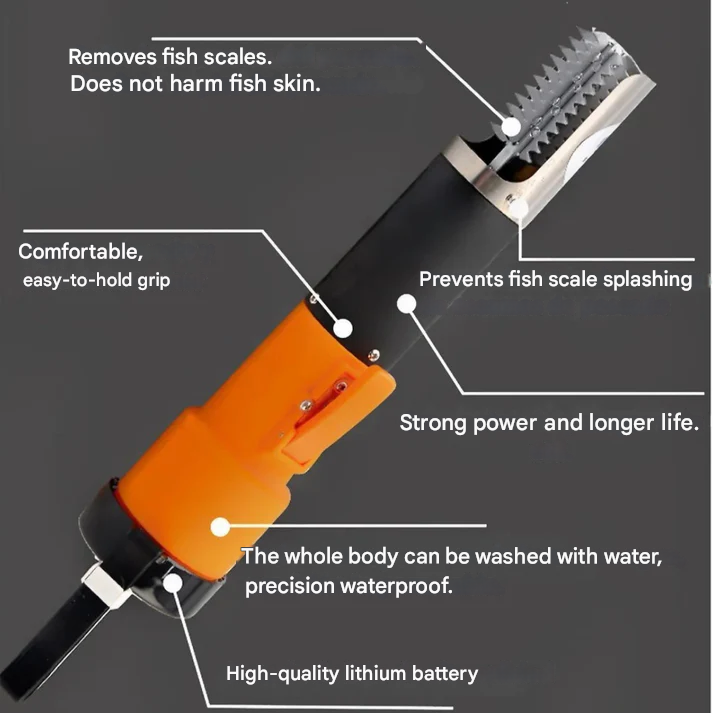 Removes fish scales.
Does not harm fish skin.

Comfortable,
easy-to-hold grip

Prevents fish scale splashing

Strong power and longer life.

The whole body can be washed with water, precision waterproof.

High-quality lithium battery