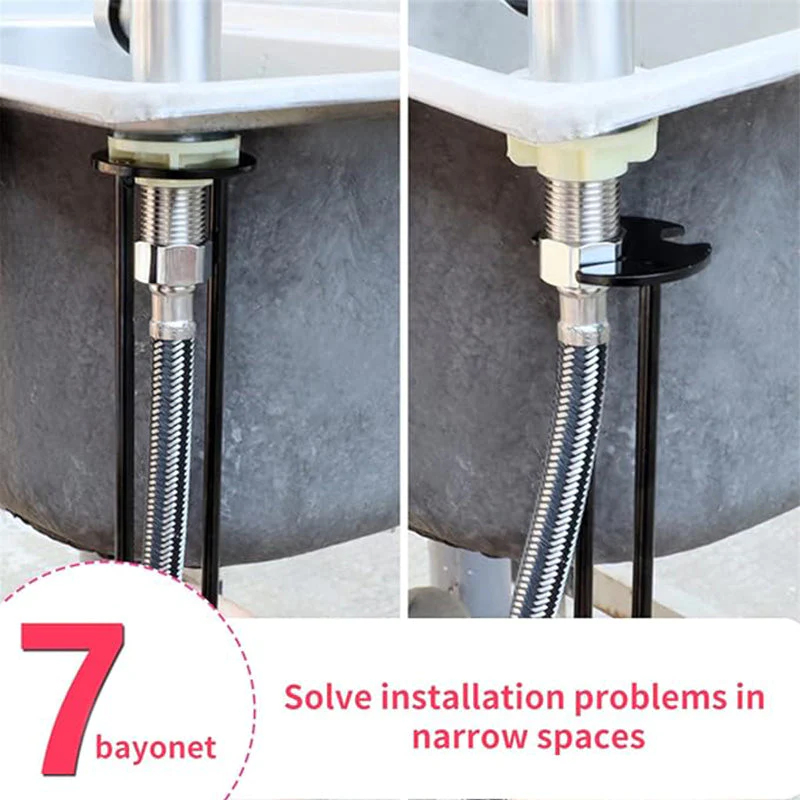 7 bayonet

Solve installation problems in narrow spaces