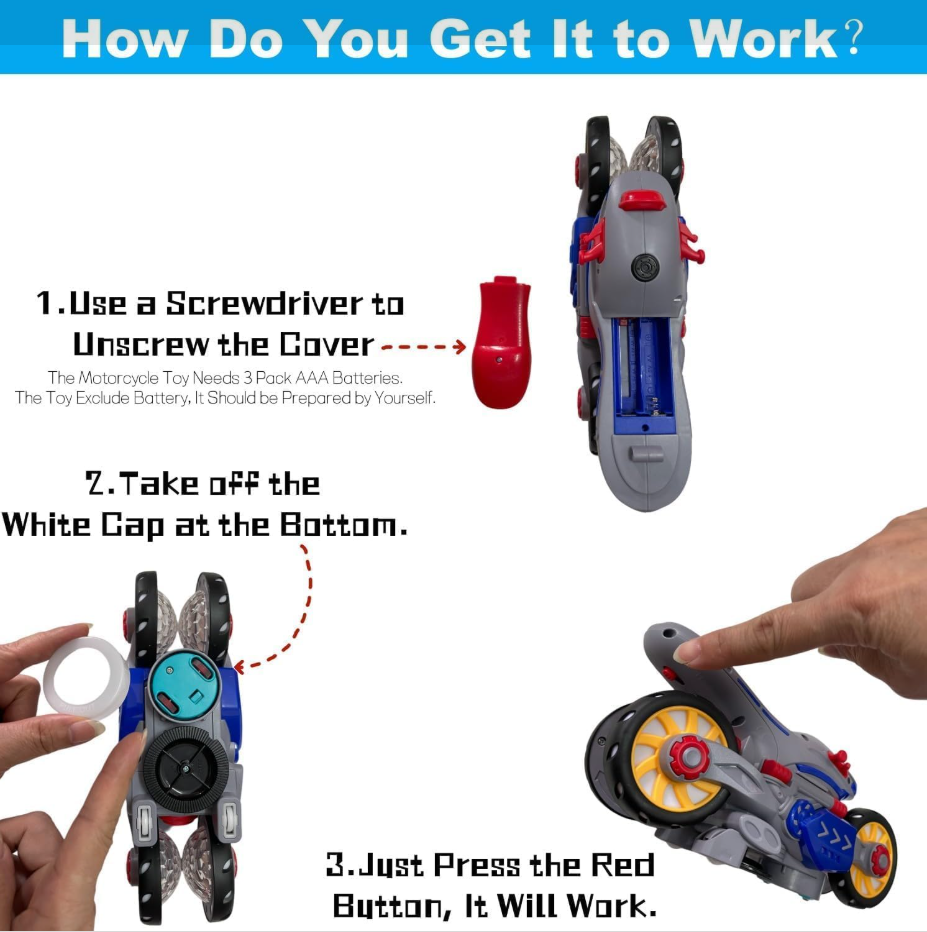 How Do You Get It to Work?

1.Use a Screwdriver to Unscrew the Cover

The Motorcycle Toy Needs 3 Pack AAA Batteries. The Toy Exclude Battery, It Should be Prepared by Yourself.

2.Take off the White Cap at the Bottom.

3.Just Press the Red Button, It Will Work.