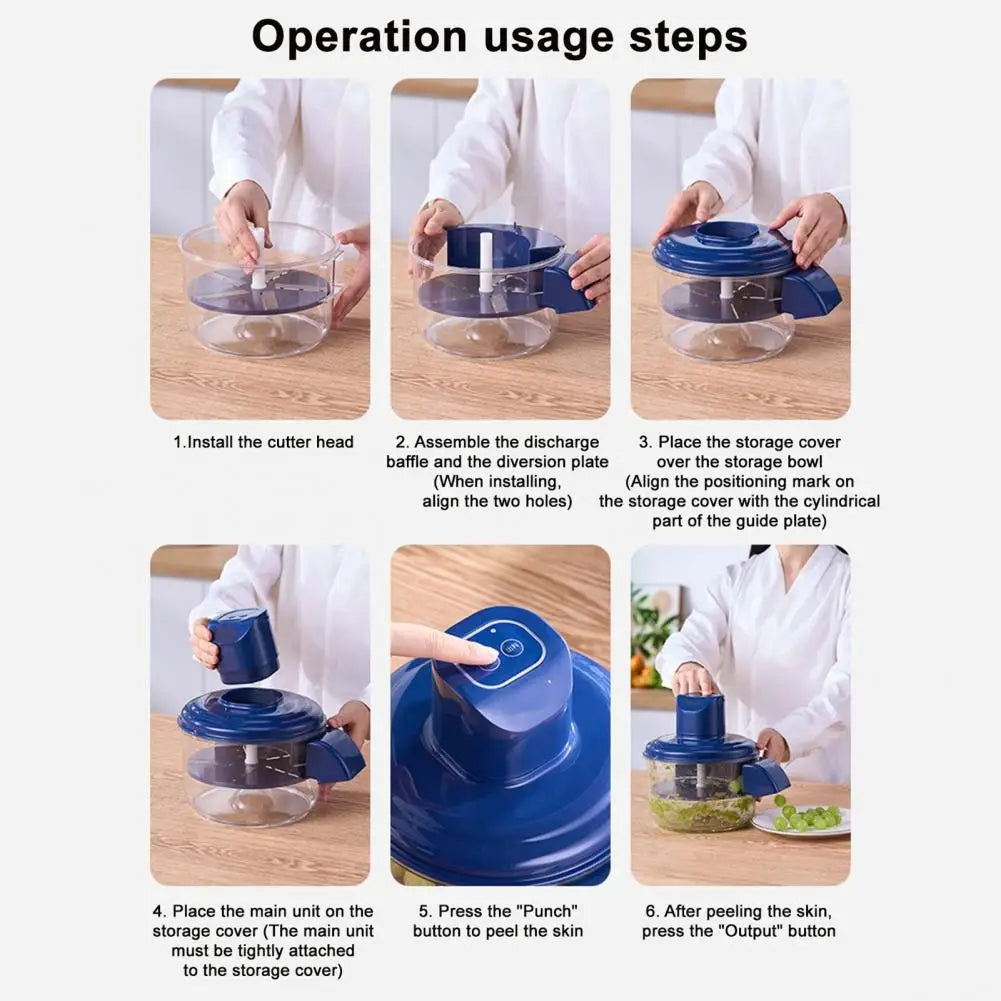 Operation usage steps

1.Install the cutter head

2. Assemble the discharge baffle and the diversion plate (When installing, align the two holes)

3. Place the storage cover over the storage bowl (Align the positioning mark on the storage cover with the cylindrical part of the guide plate)

4. Place the main unit on the storage cover (The main unit must be tightly attached to the storage cover)

5. Press the "Punch" button to peel the skin

6. After peeling the skin, press the "Output" button