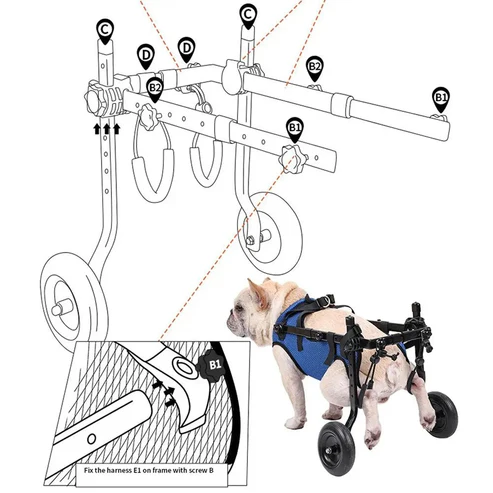 C
C
D
D
B2
B2
B1
B1
B1
Fix the harness E1 on frame with screw B