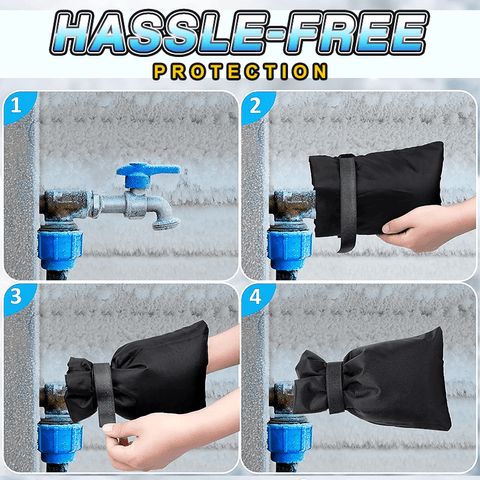 HASSLE-FREE
PROTECTION

1

2

3

4