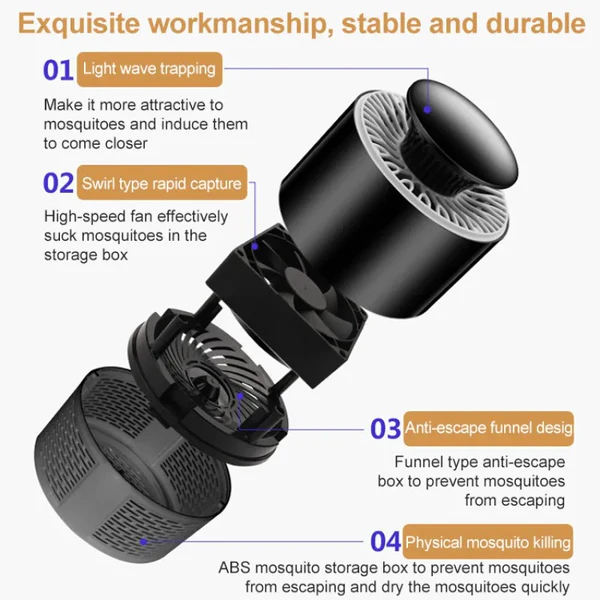 Exquisite workmanship, stable and durable

01 Light wave trapping

Make it more attractive to mosquitoes and induce them to come closer

02 Swirl type rapid capture

High-speed fan effectively suck mosquitoes in the storage box

03 Anti-escape funnel desig

Funnel type anti-escape box to prevent mosquitoes from escaping

04 Physical mosquito killing

ABS mosquito storage box to prevent mosquitoes from escaping and dry the mosquitoes quickly