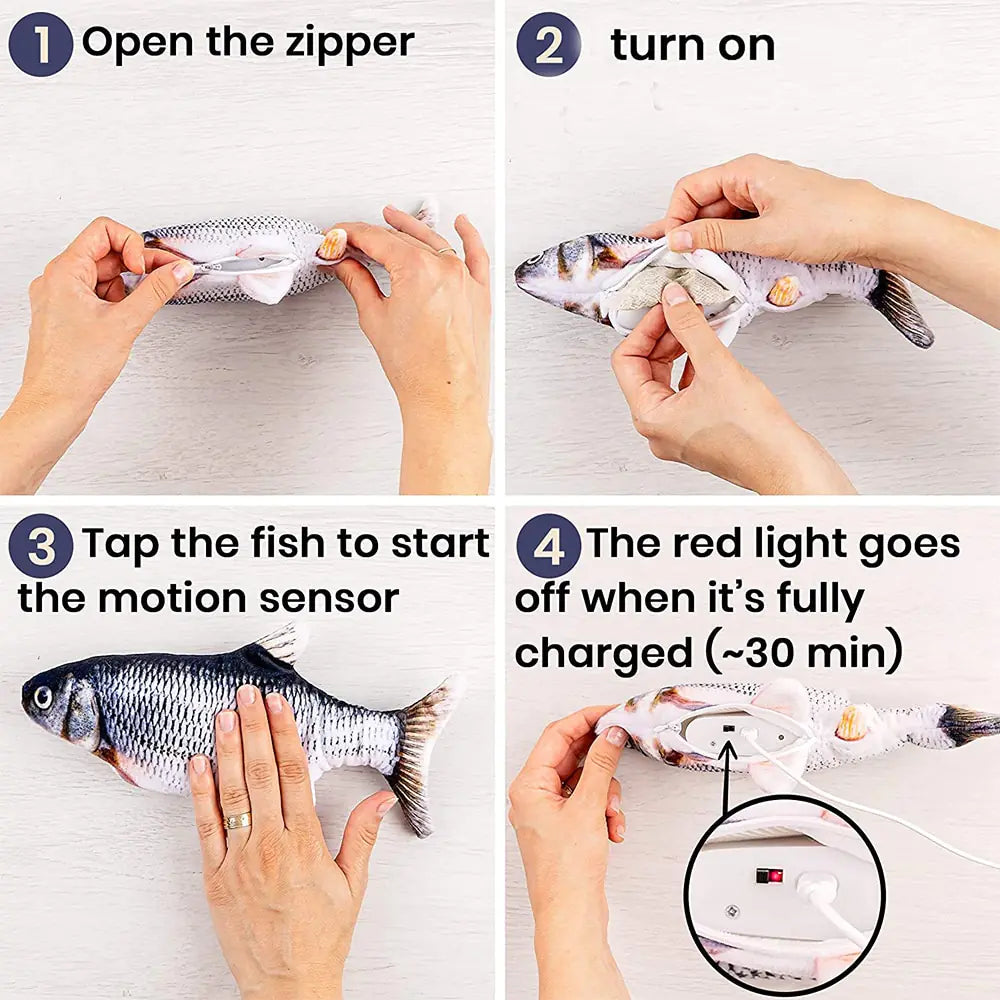 1 Open the zipper

2 turn on

3 Tap the fish to start the motion sensor

4 The red light goes off when it's fully charged (~30 min)