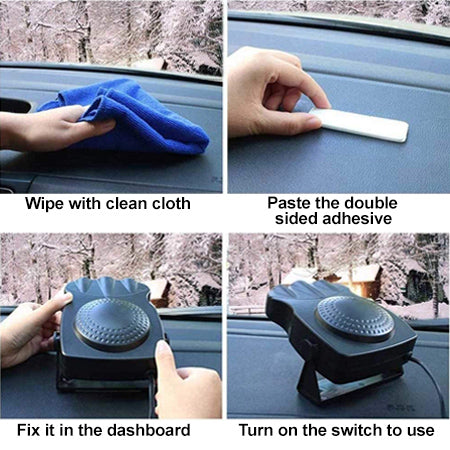 Wipe with clean cloth

Paste the double sided adhesive

Fix it in the dashboard

Turn on the switch to use