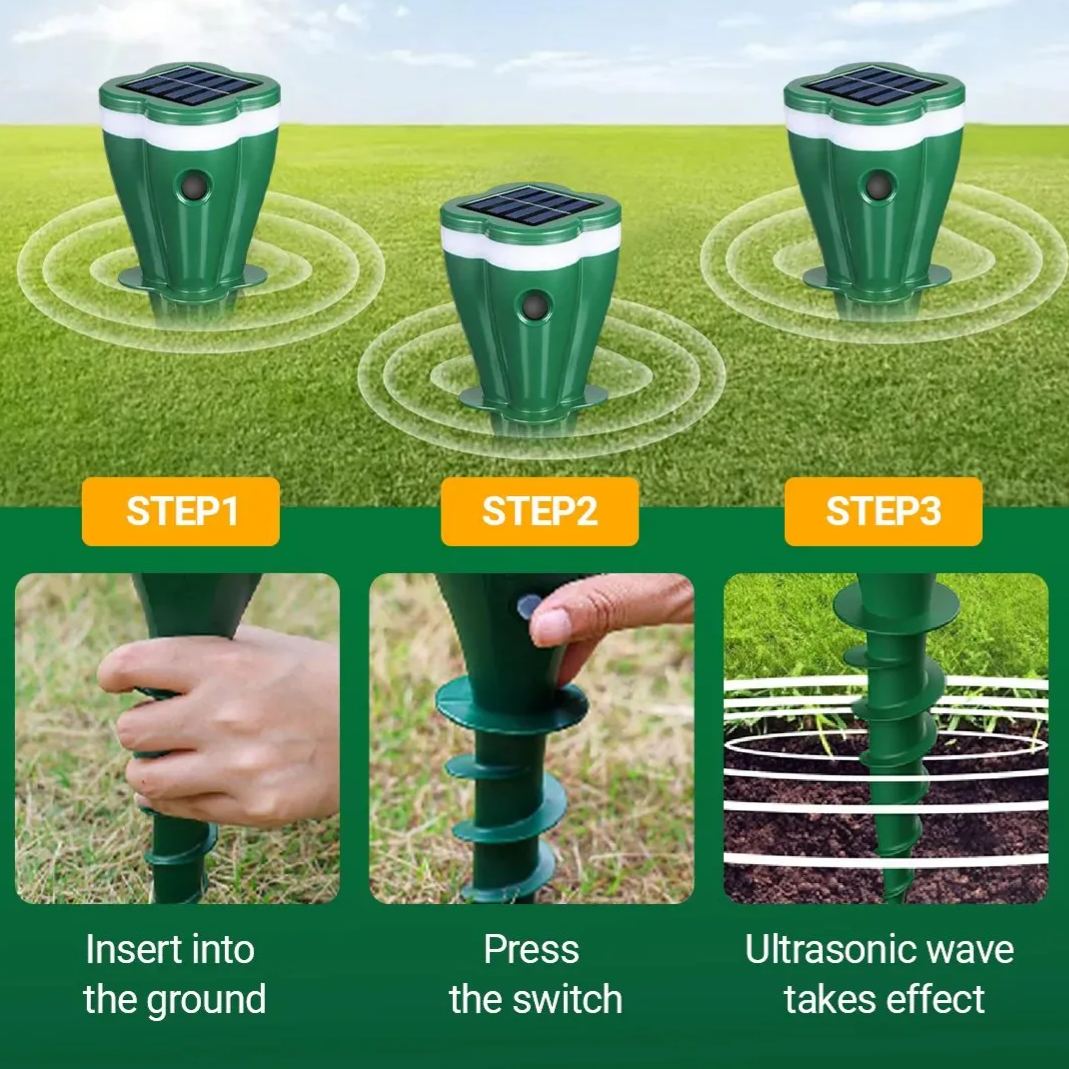 STEP1

Insert into the ground

STEP2

Press the switch

STEP3

Ultrasonic wave takes effect