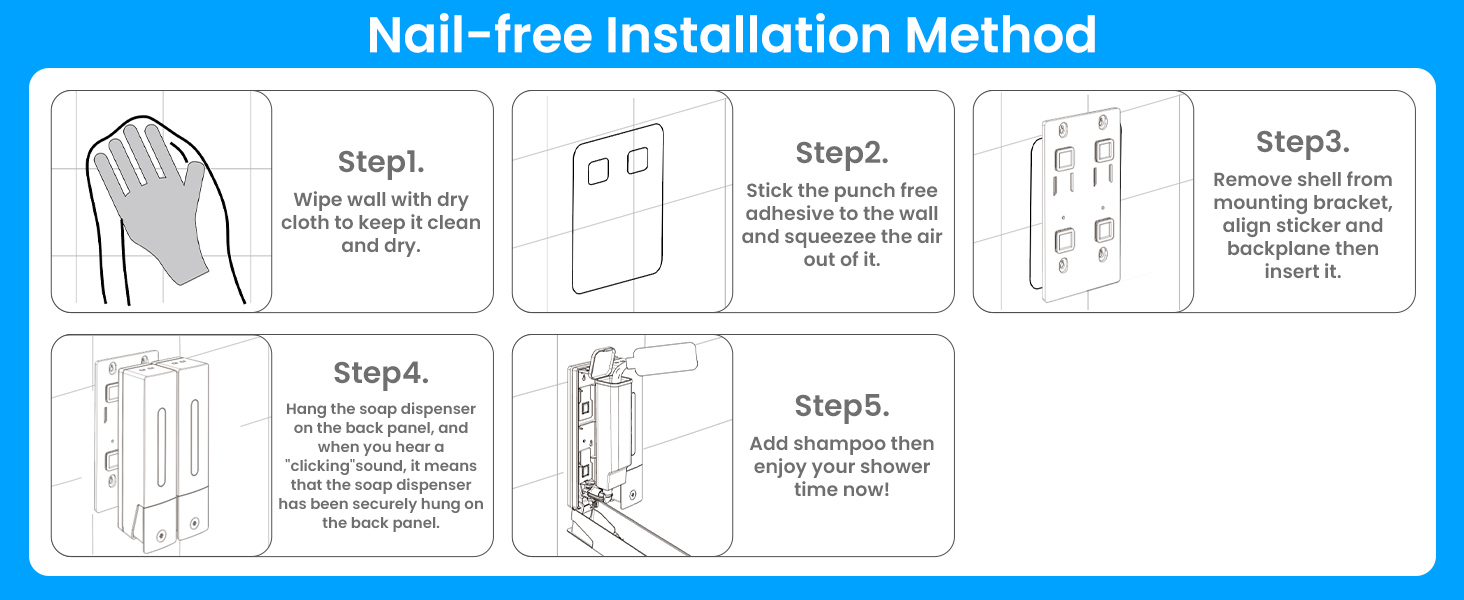 Nail-free Installation Method

Step1.
Wipe wall with dry cloth to keep it clean and dry.

Step2.
Stick the punch free adhesive to the wall and squeezee the air out of it.

Step3.
Remove shell from mounting bracket, align sticker and backplane then insert it.

Step4.
Hang the soap dispenser on the back panel, and when you hear a "clicking"sound, it means that the soap dispenser has been securely hung on the back panel.

Step5.
Add shampoo then enjoy your shower time now!