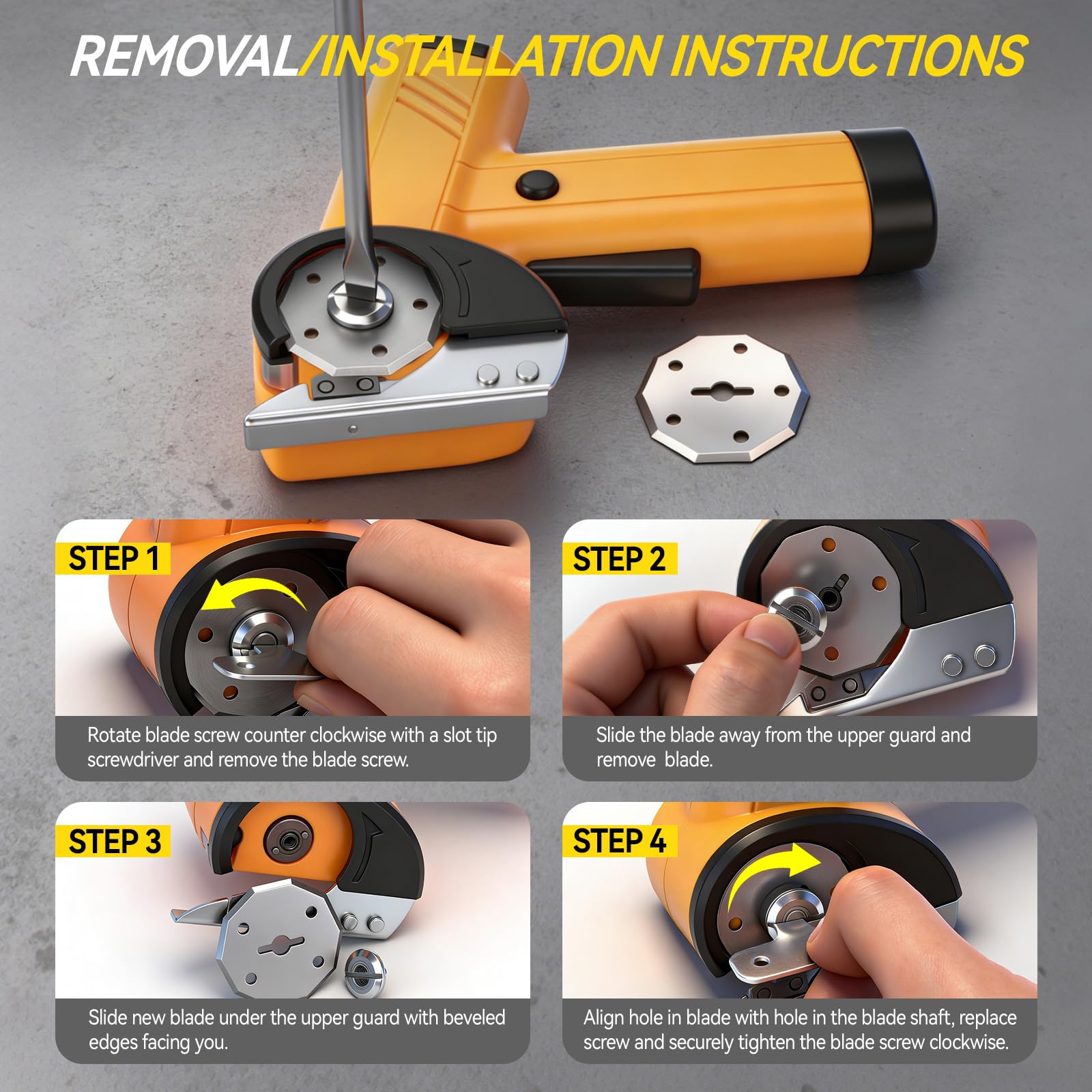 REMOVAL/INSTALLATION INSTRUCTIONS

STEP 1

Rotate blade screw counter clockwise with a slot tip screwdriver and remove the blade screw.

STEP 2

Slide the blade away from the upper guard and remove blade.

STEP 3

Slide new blade under the upper guard with beveled edges facing you.

STEP 4

Align hole in blade with hole in the blade shaft, replace screw and securely tighten the blade screw clockwise.