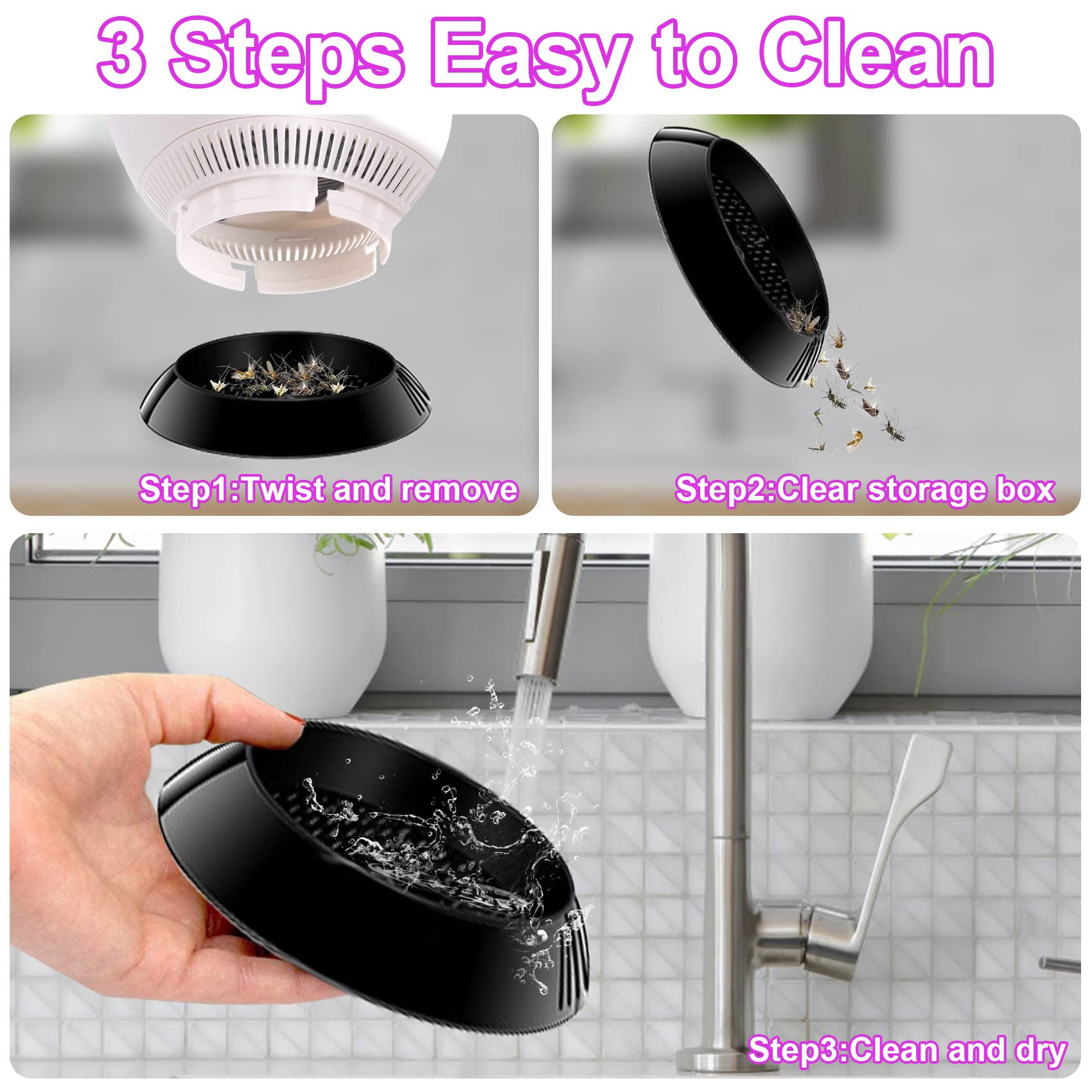 3 Steps Easy to Clean

Step1:Twist and remove

Step2:Clear storage box

Step3:Clean and dry