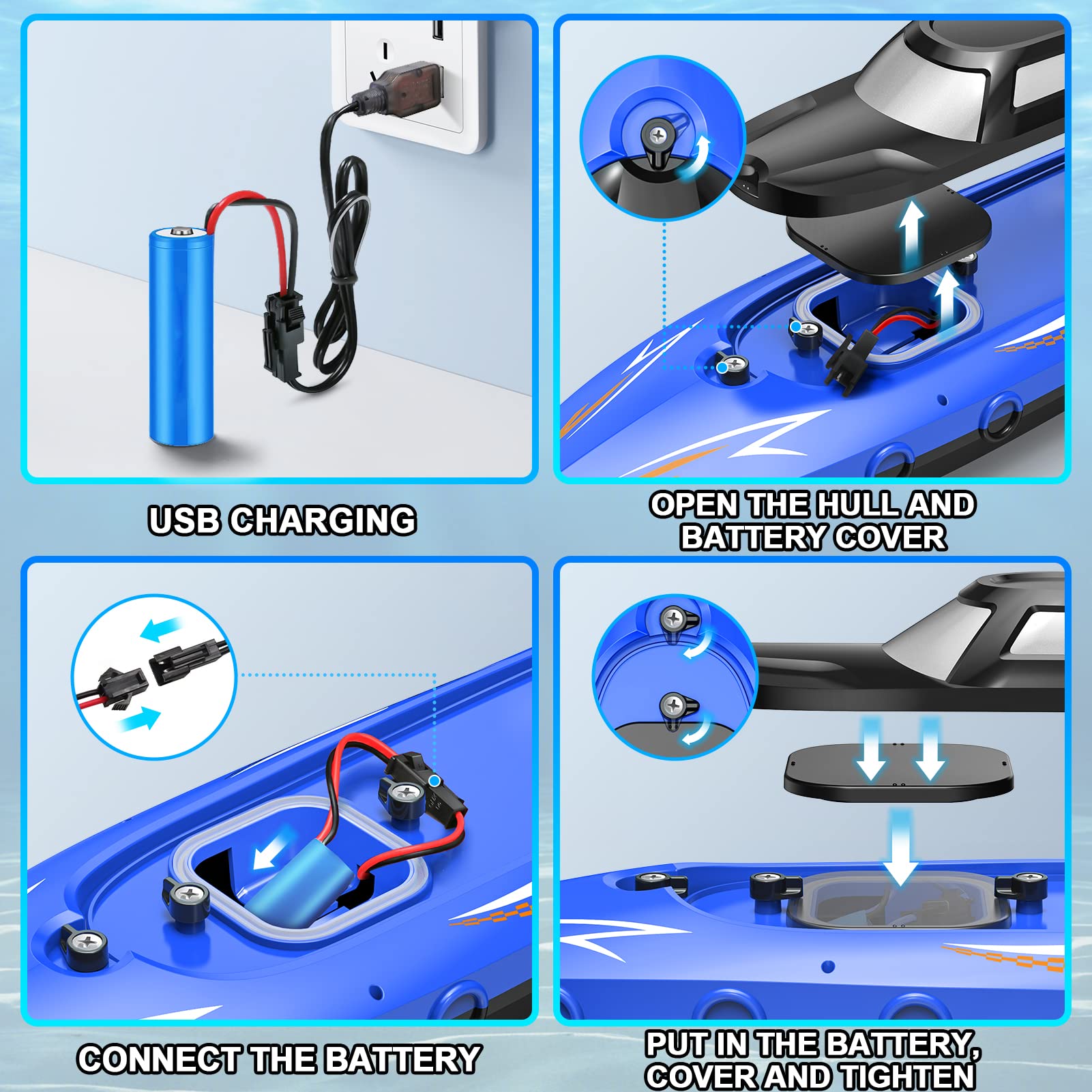 USB CHARGING

OPEN THE HULL AND BATTERY COVER

CONNECT THE BATTERY

PUT IN THE BATTERY, COVER AND TIGHTEN