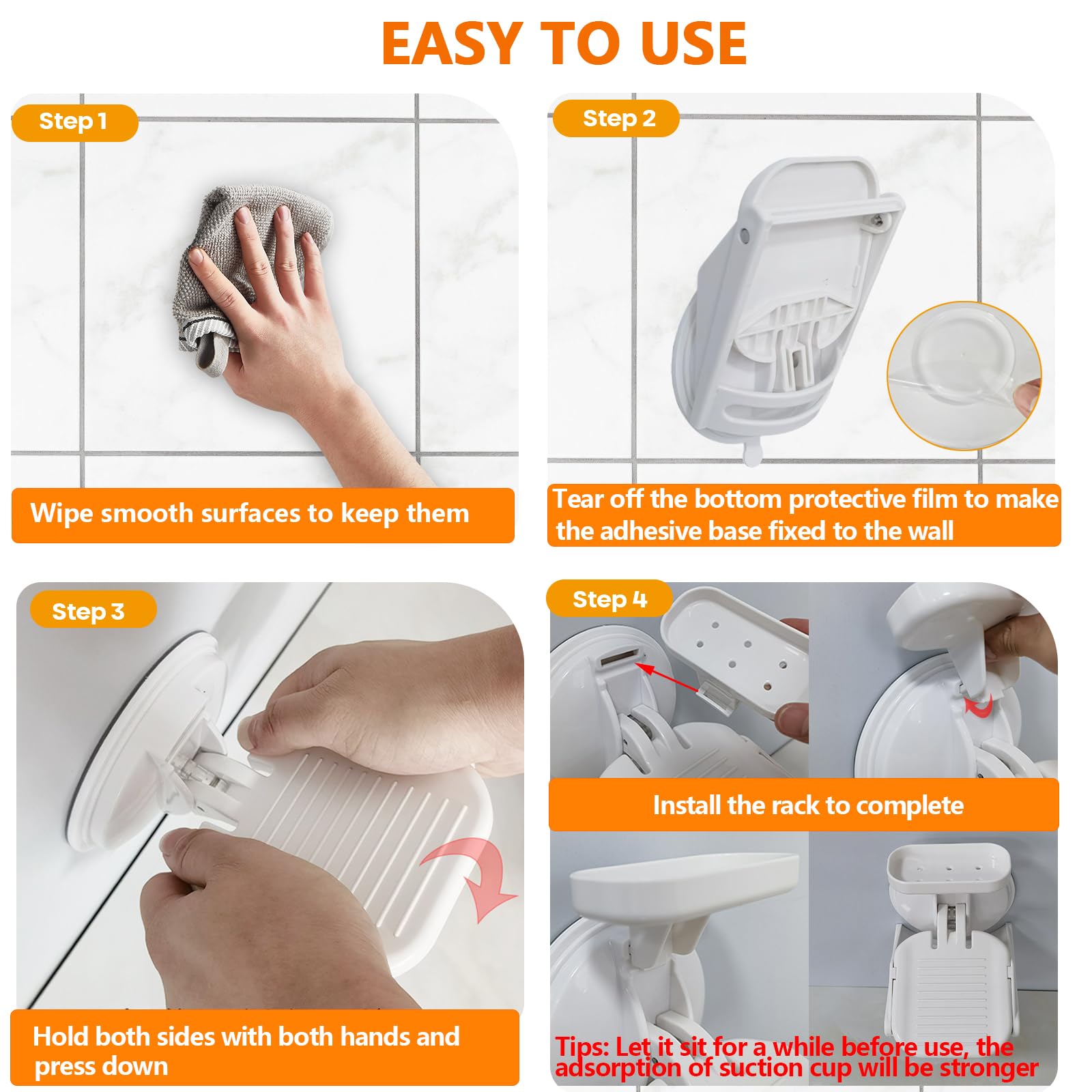 EASY TO USE

Step 1

Wipe smooth surfaces to keep them

Step 2

Tear off the bottom protective film to make the adhesive base fixed to the wall

Step 3

Hold both sides with both hands and press down

Step 4

Install the rack to complete

Tips: Let it sit for a while before use, the adsorption of suction cup will be stronger