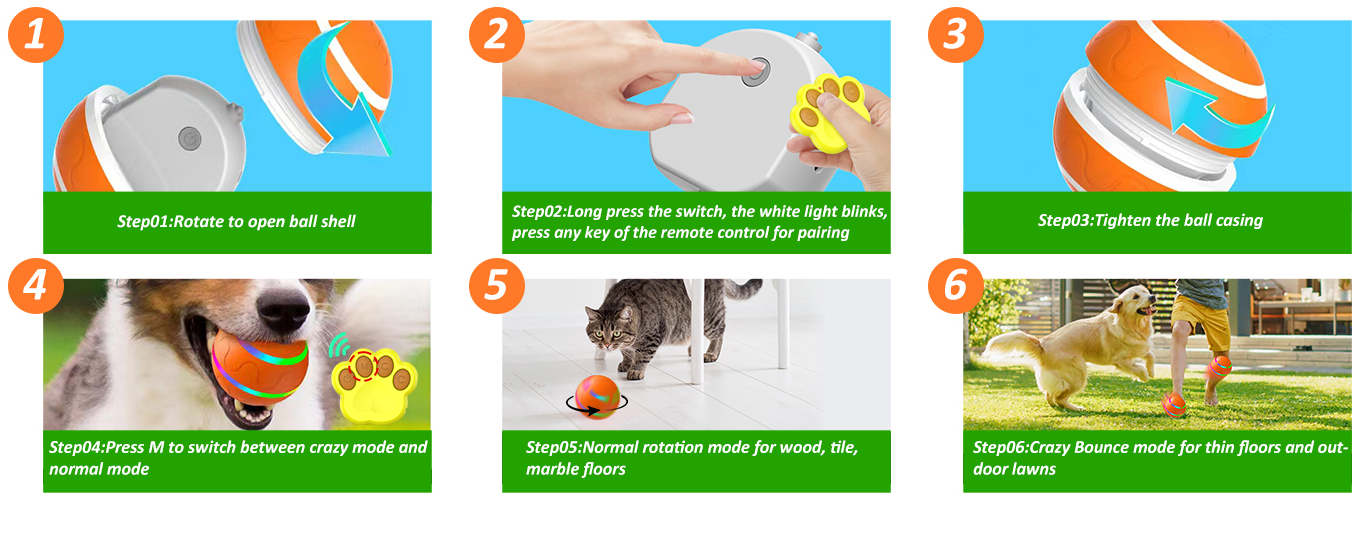 1

Step01:Rotate to open ball shell

2

Step02:Long press the switch, the white light blinks, press any key of the remote control for pairing

3

Step03:Tighten the ball casing

4

Step04:Press M to switch between crazy mode and normal mode

5

Step05:Normal rotation mode for wood, tile, marble floors

6

Step06:Crazy Bounce mode for thin floors and outdoor lawns