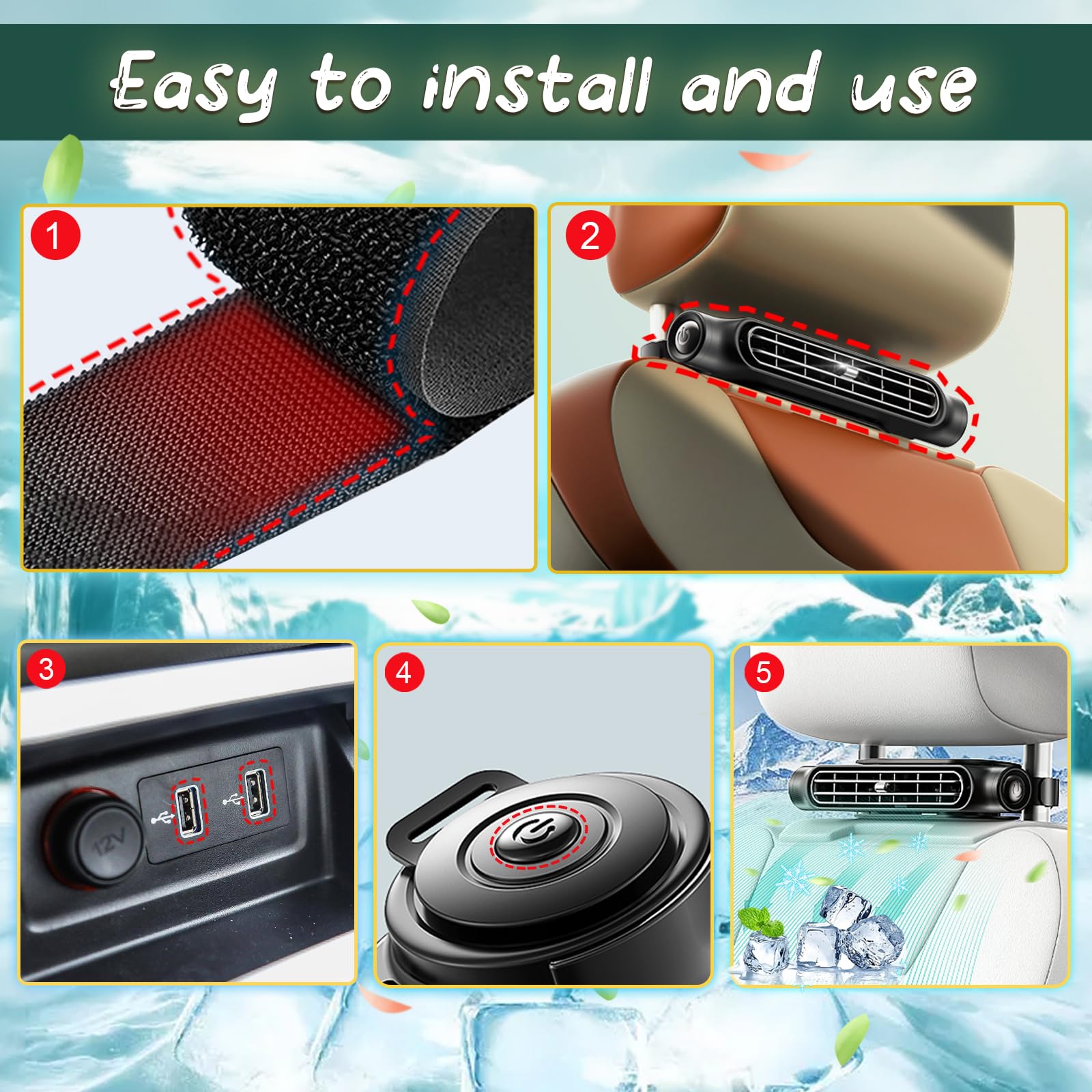 Easy to install and use

1

2

3

12V

4

5