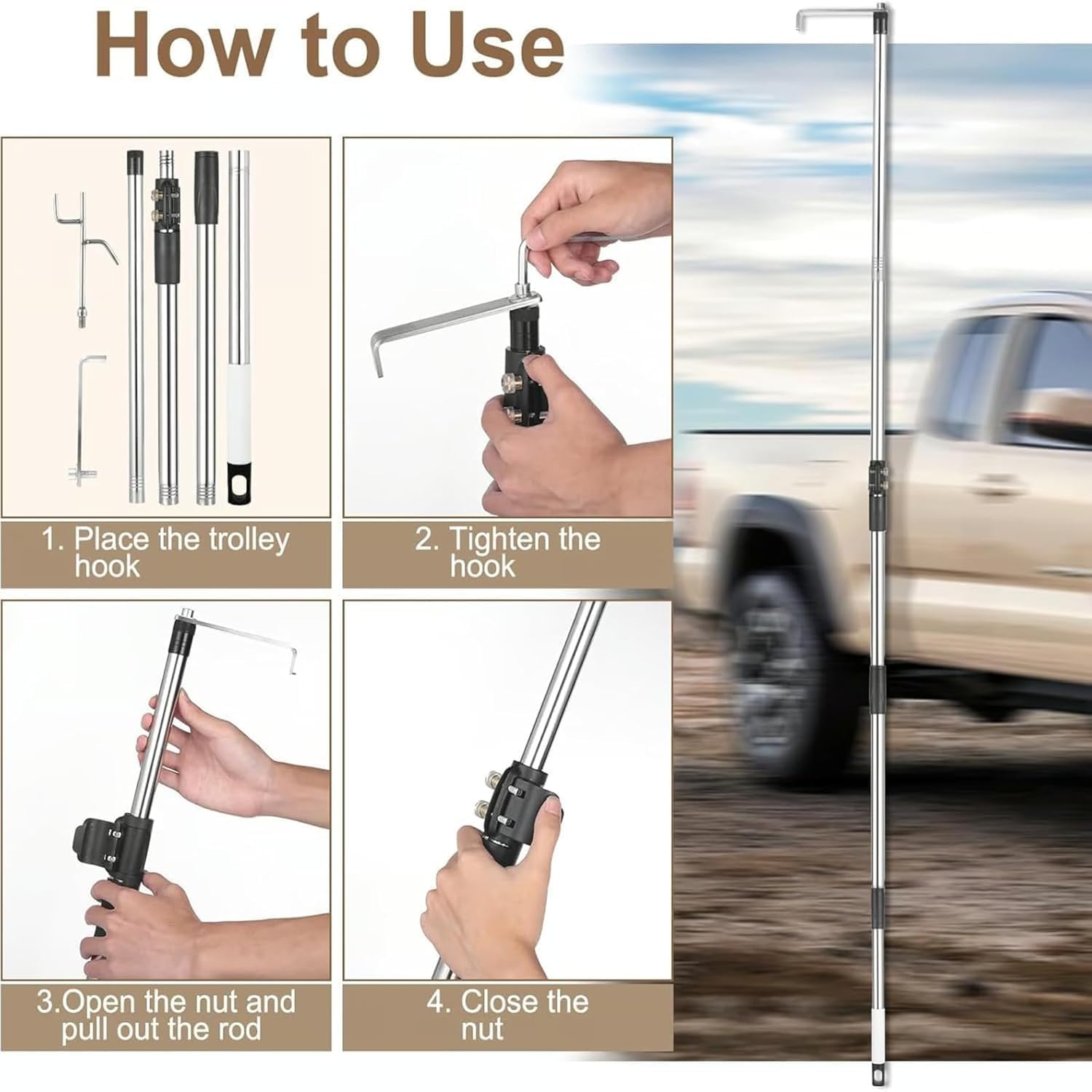 How to Use

1. Place the trolley hook

2. Tighten the hook

3.Open the nut and pull out the rod

4. Close the nut