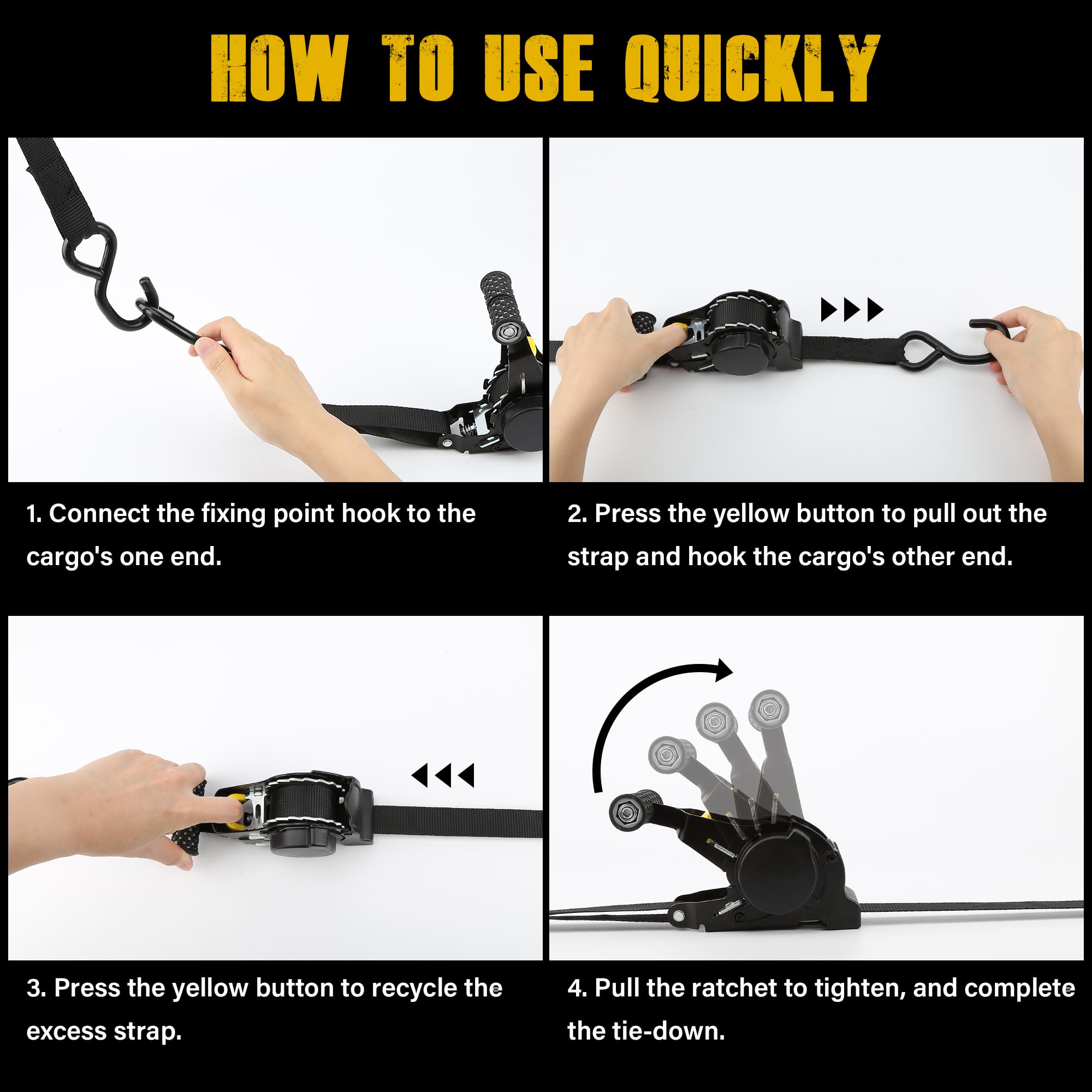 HOW TO USE QUICKLY

1. Connect the fixing point hook to the cargo's one end.

2. Press the yellow button to pull out the strap and hook the cargo's other end.

3. Press the yellow button to recycle the excess strap.

4. Pull the ratchet to tighten, and complete the tie-down.