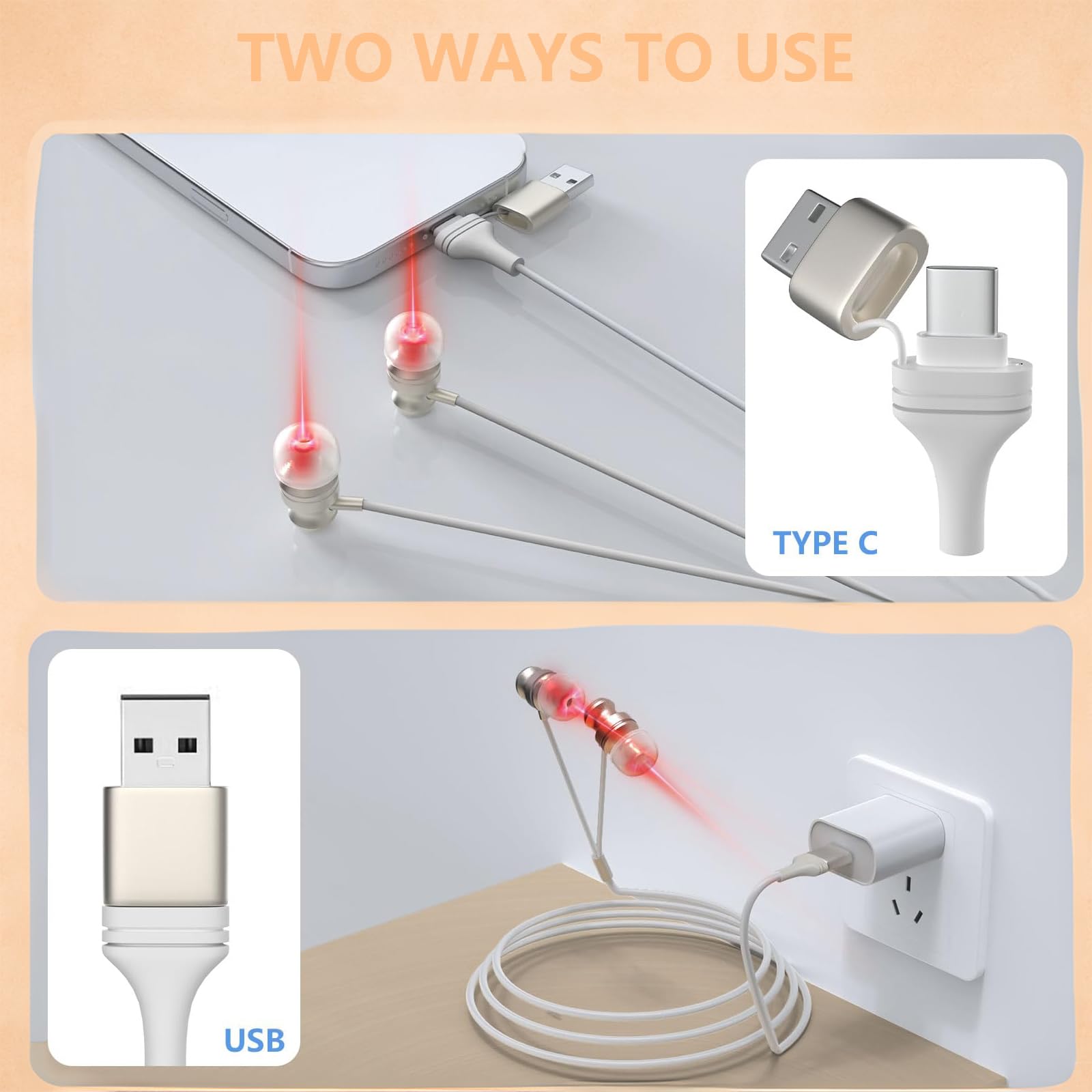 TWO WAYS TO USE

TYPE C

USB