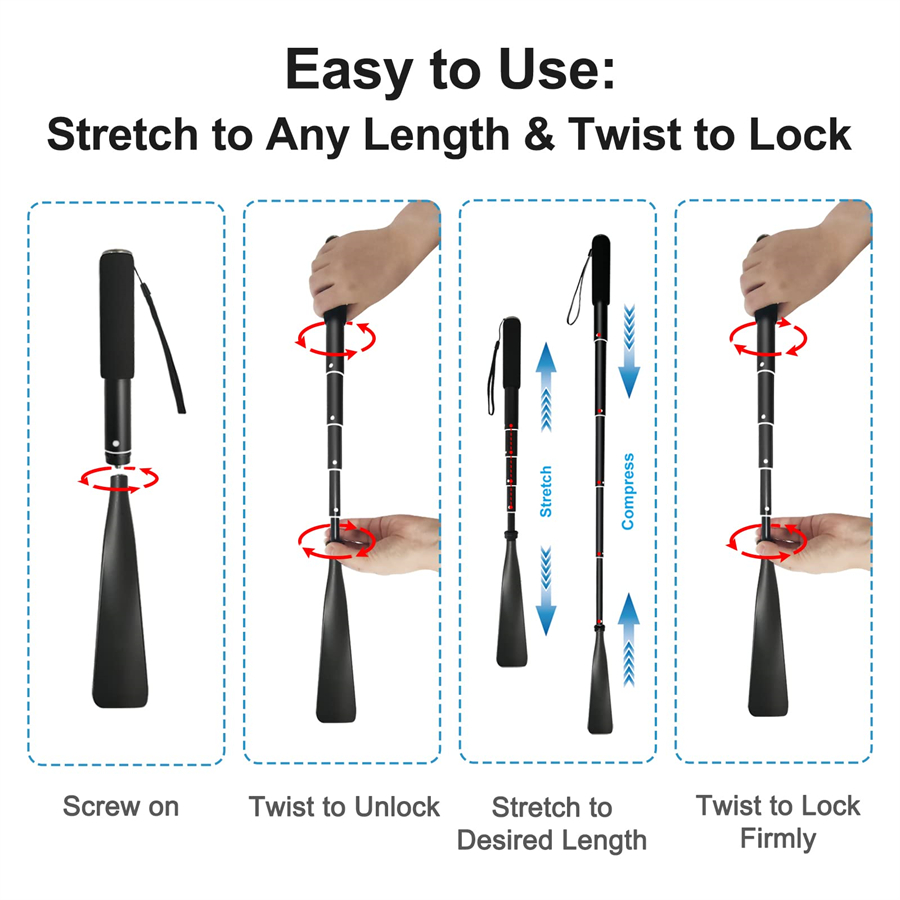 Easy to Use:
Stretch to Any Length & Twist to Lock

Stretch

Compress

Screw on

Twist to Unlock

Stretch to Desired Length

Twist to Lock Firmly