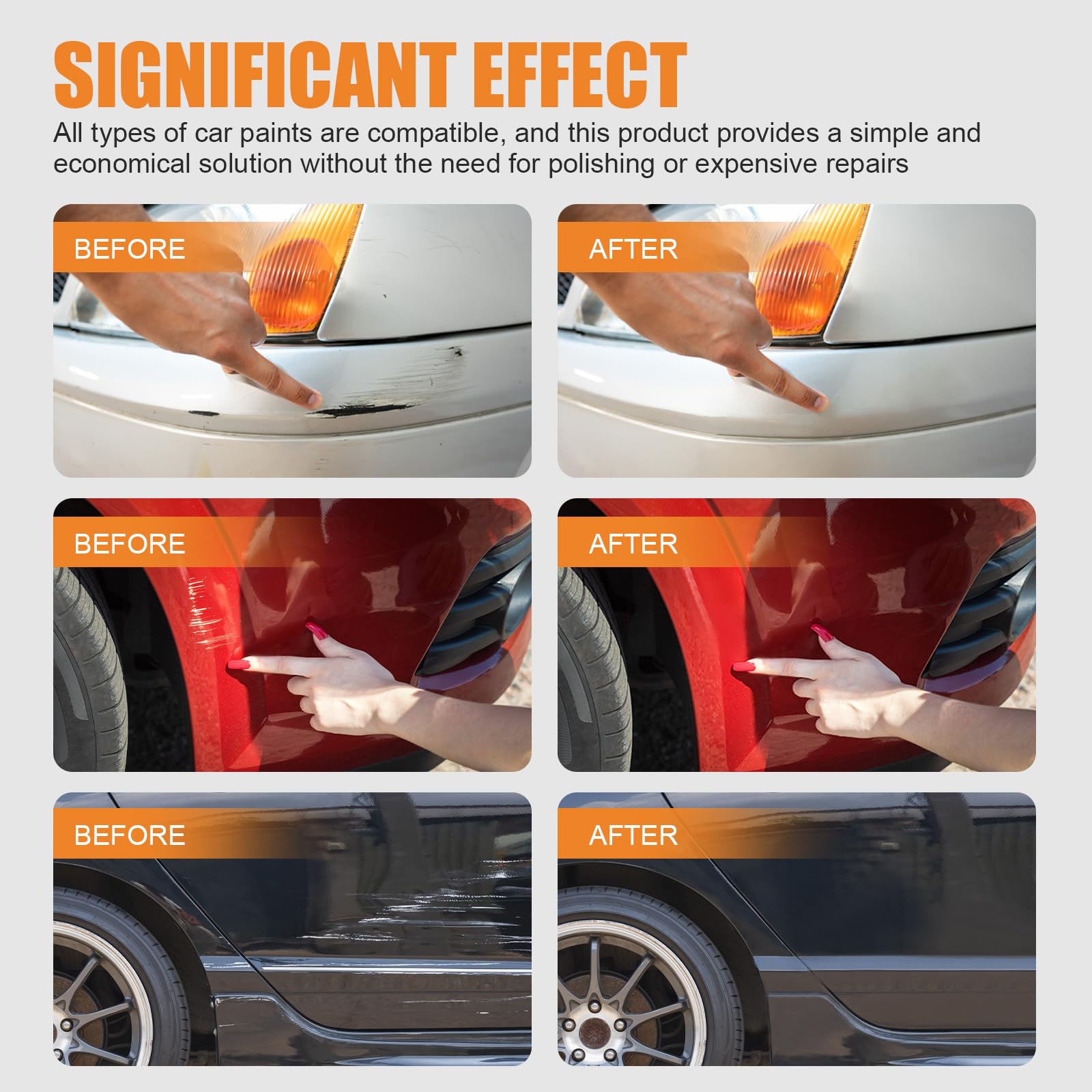 SIGNIFICANT EFFECT

All types of car paints are compatible, and this product provides a simple and economical solution without the need for polishing or expensive repairs

BEFORE

AFTER

BEFORE

AFTER

BEFORE

AFTER