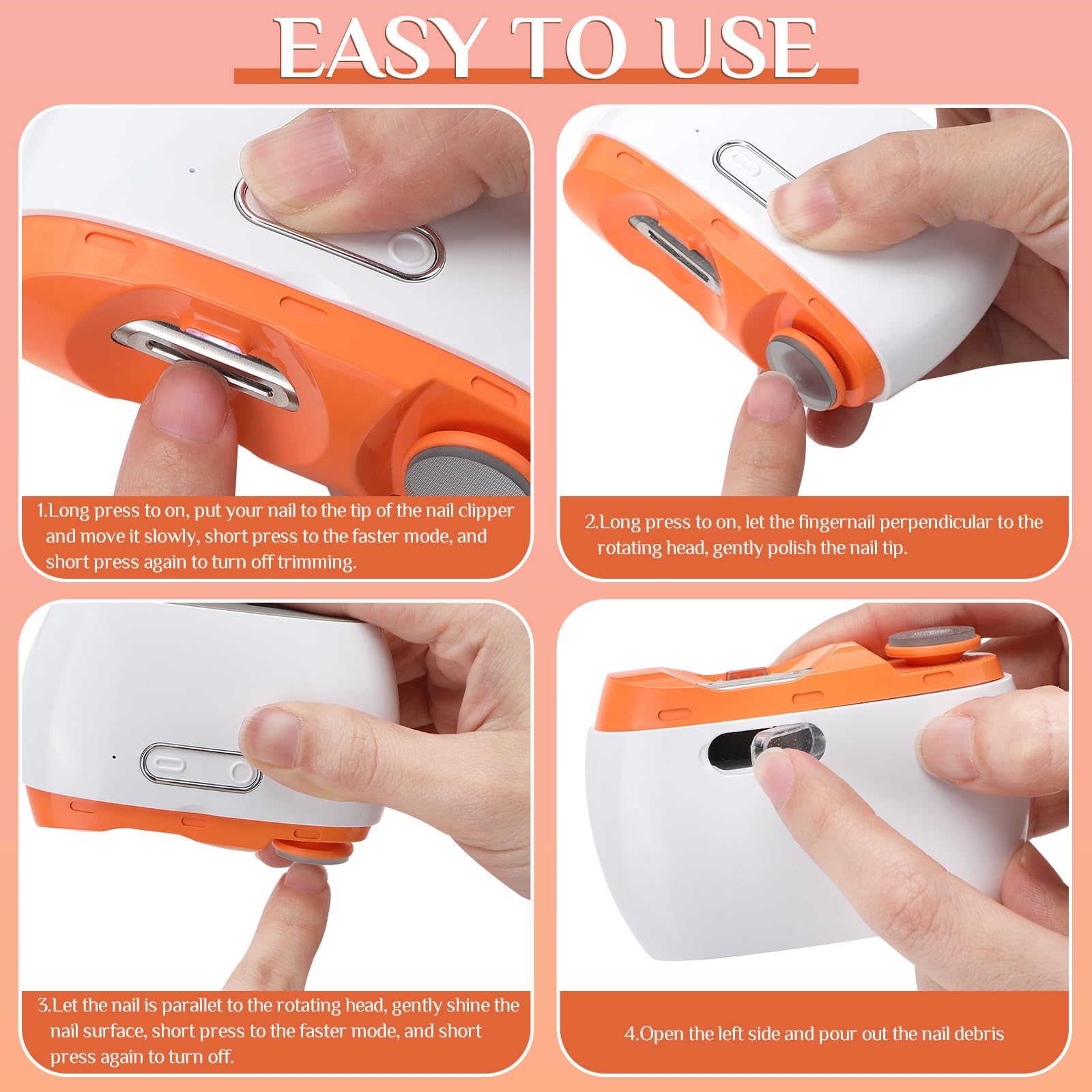 EASY TO USE

1.Long press to on, put your nail to the tip of the nail clipper and move it slowly, short press to the faster mode, and short press again to turn off trimming.

2.Long press to on, let the fingernail perpendicular to the rotating head, gently polish the nail tip.

3.Let the nail is parallet to the rotating head, gently shine the nail surface, short press to the faster mode, and short press again to turn off.

4.Open the left side and pour out the nail debris