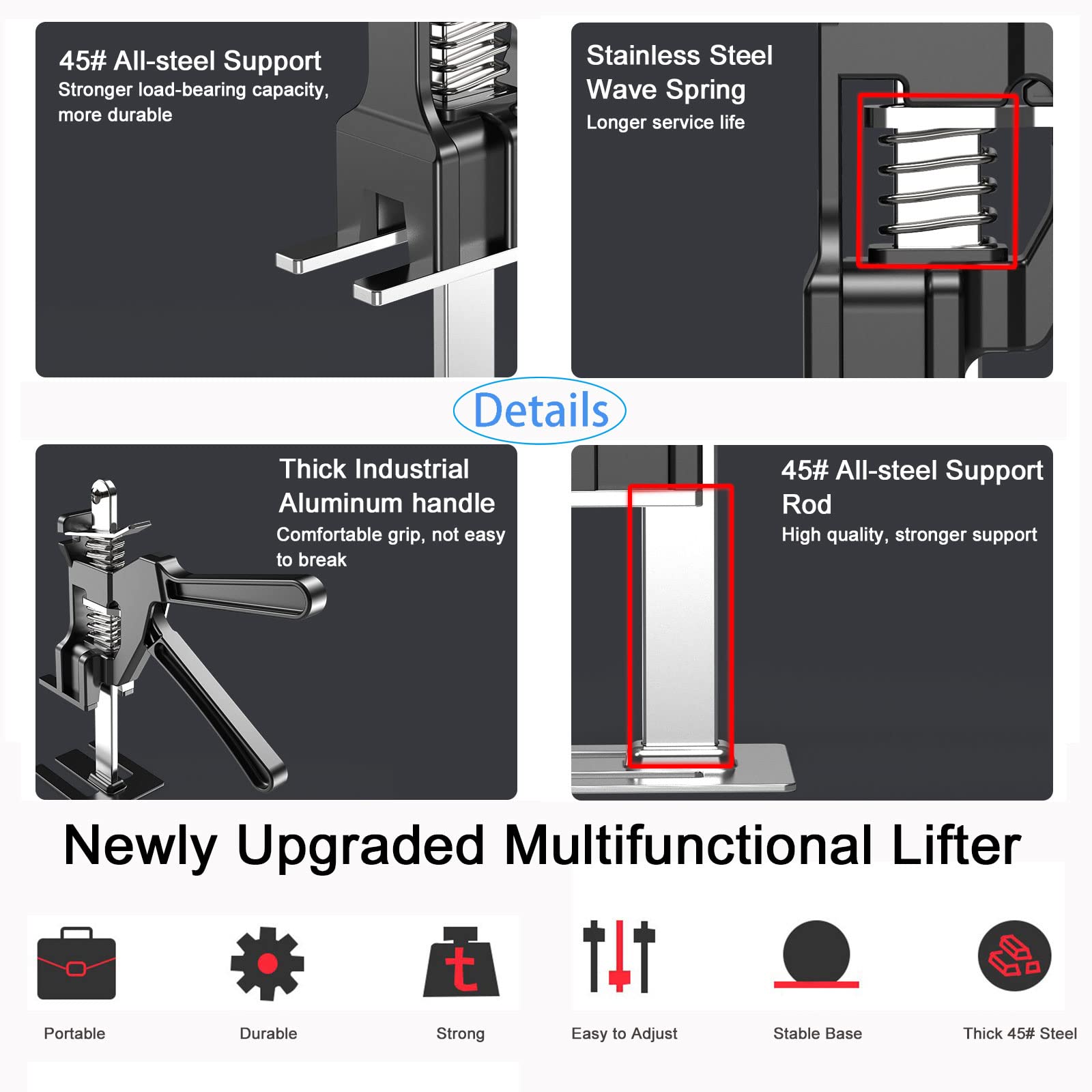 45# All-steel Support
Stronger load-bearing capacity, more durable

Stainless Steel Wave Spring
Longer service life

Details

Thick Industrial Aluminum handle
Comfortable grip, not easy to break

45# All-steel Support Rod
High quality, stronger support

Newly Upgraded Multifunctional Lifter

t

Portable

Durable

Strong

Easy to Adjust

Stable Base

Thick 45# Steel