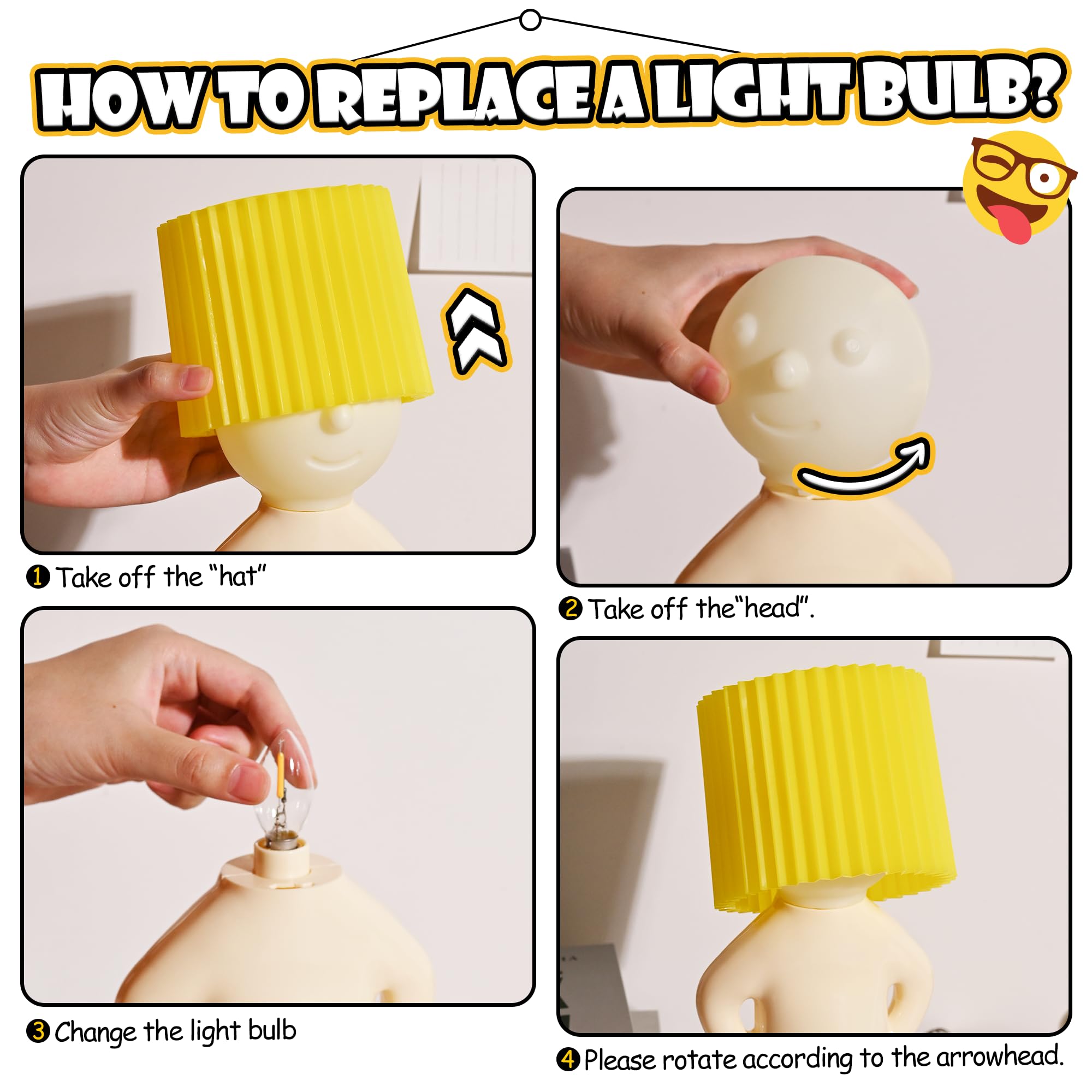 HOW TO REPLACE A LIGHT BULB?

1 Take off the "hat"

2 Take off the"head".

3 Change the light bulb

4 Please rotate according to the arrowhead.