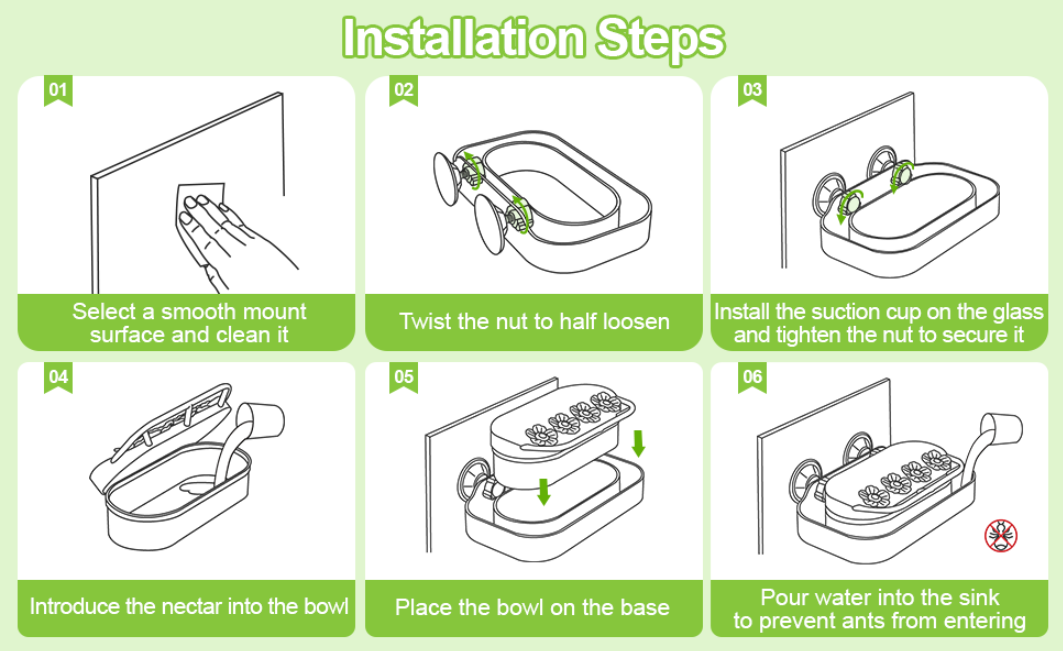 Installation Steps

01

Select a smooth mount surface and clean it

02

Twist the nut to half loosen

03

Install the suction cup on the glass and tighten the nut to secure it

04

Introduce the nectar into the bowl

05

Place the bowl on the base

06

Pour water into the sink to prevent ants from entering