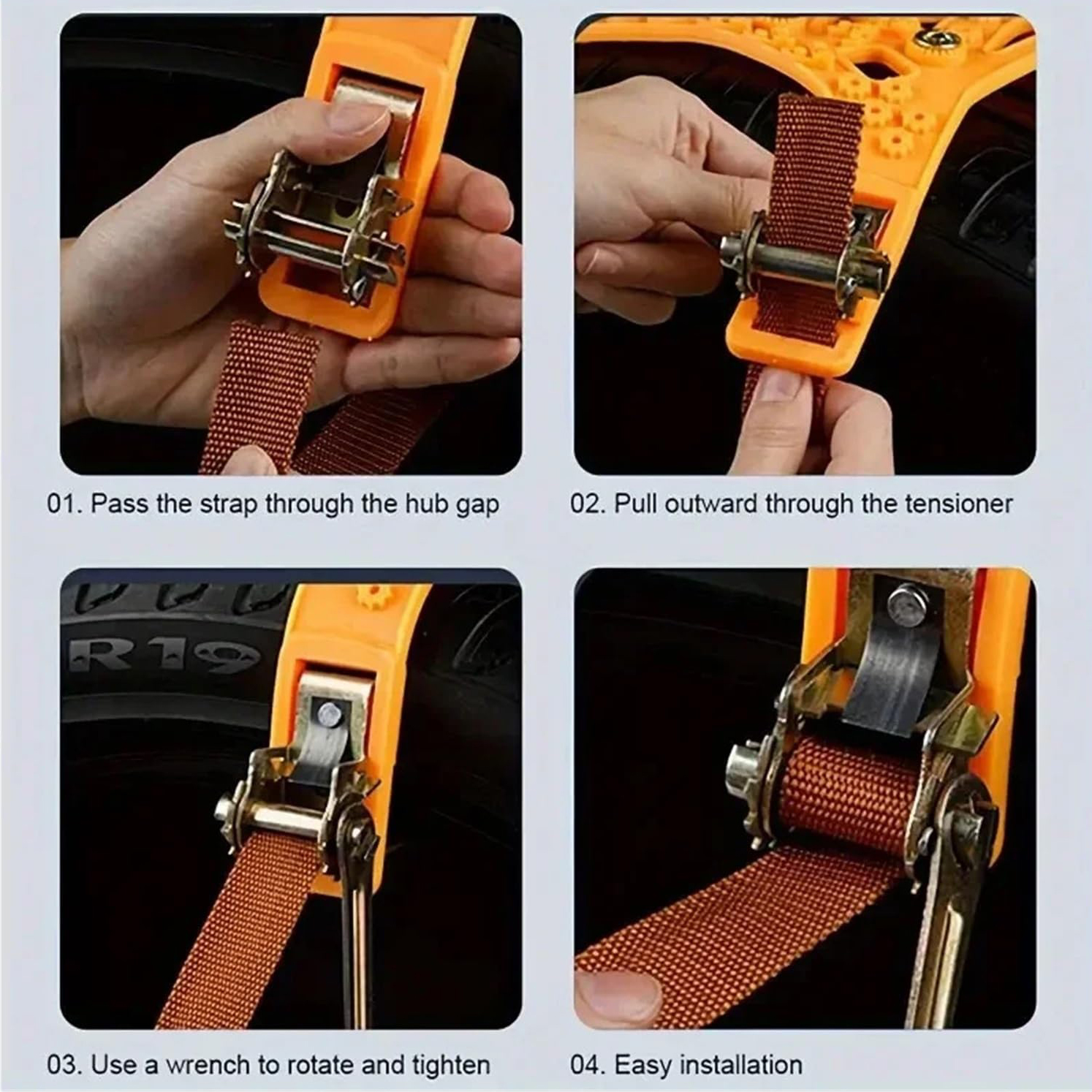 01. Pass the strap through the hub gap

02. Pull outward through the tensioner

R19

03. Use a wrench to rotate and tighten

04. Easy installation