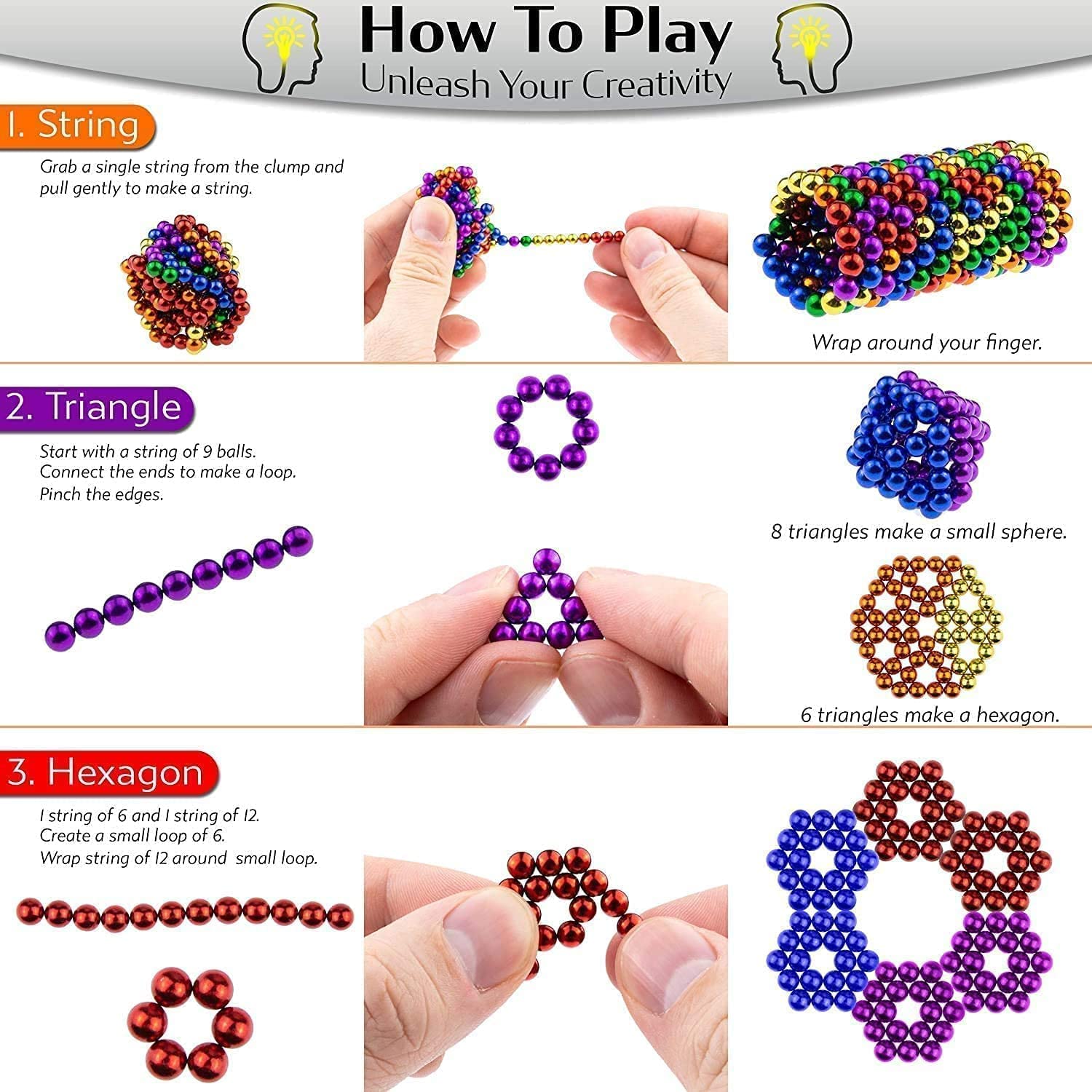 How To Play
Unleash Your Creativity

1. String
Grab a single string from the clump and pull gently to make a string.

Wrap around your finger.

2. Triangle
Start with a string of 9 balls.
Connect the ends to make a loop.
Pinch the edges.

8 triangles make a small sphere.

6 triangles make a hexagon.

3. Hexagon
1 string of 6 and 1 string of 12.
Create a small loop of 6.
Wrap string of 12 around small loop.