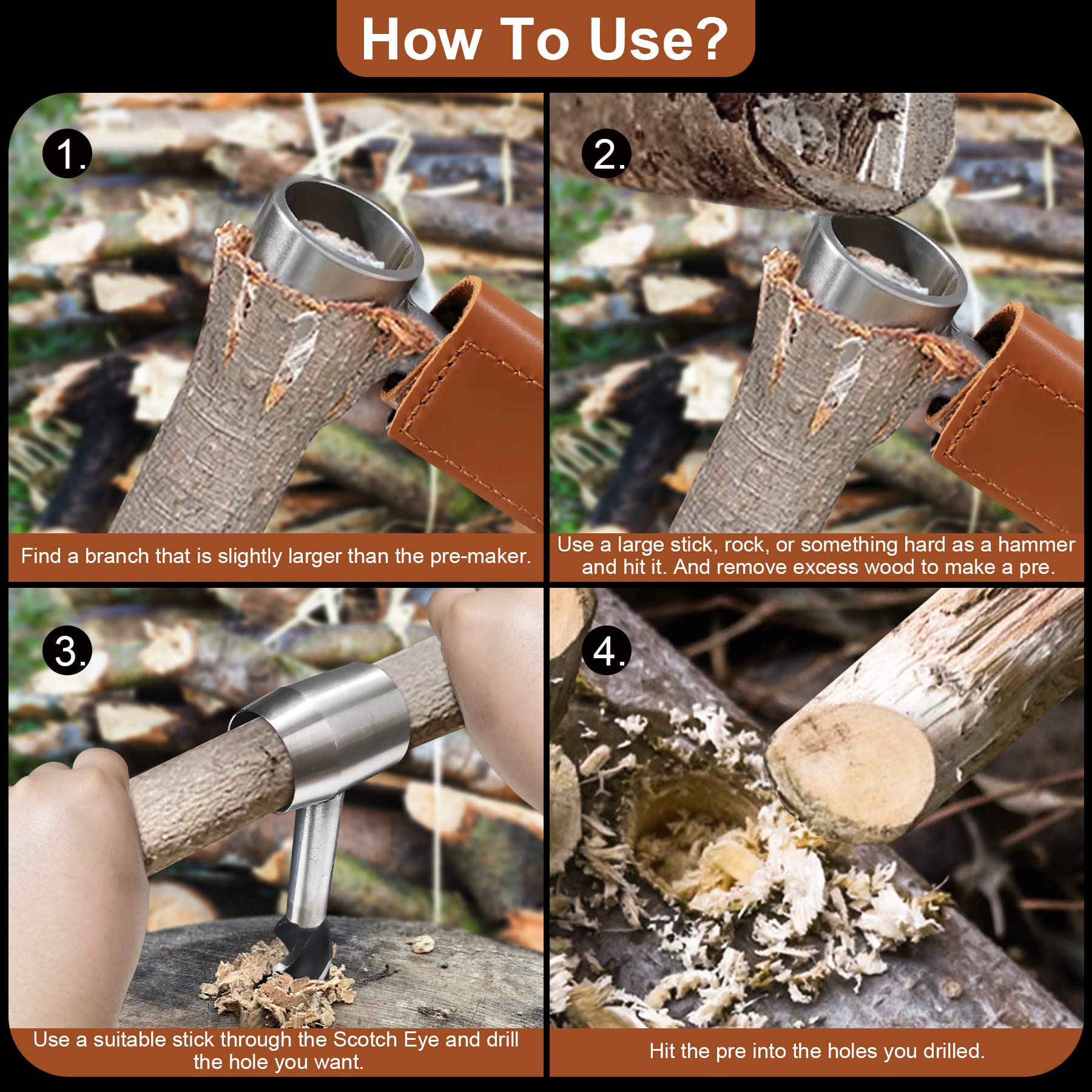 How To Use?

1.

Find a branch that is slightly larger than the pre-maker.

2.

Use a large stick, rock, or something hard as a hammer and hit it. And remove excess wood to make a pre.

3.

Use a suitable stick through the Scotch Eye and drill the hole you want.

4.

Hit the pre into the holes you drilled.