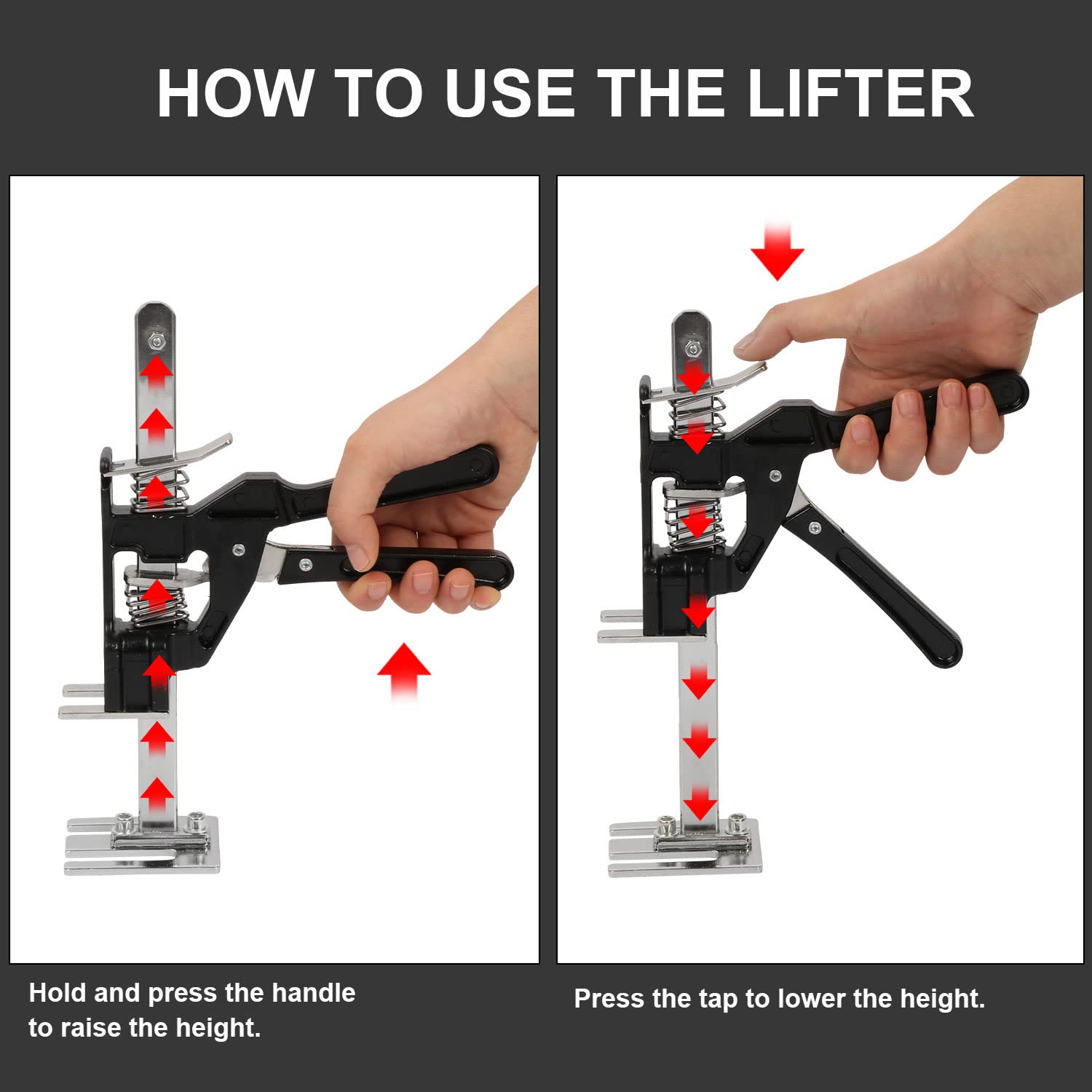 HOW TO USE THE LIFTER

Hold and press the handle to raise the height.

Press the tap to lower the height.