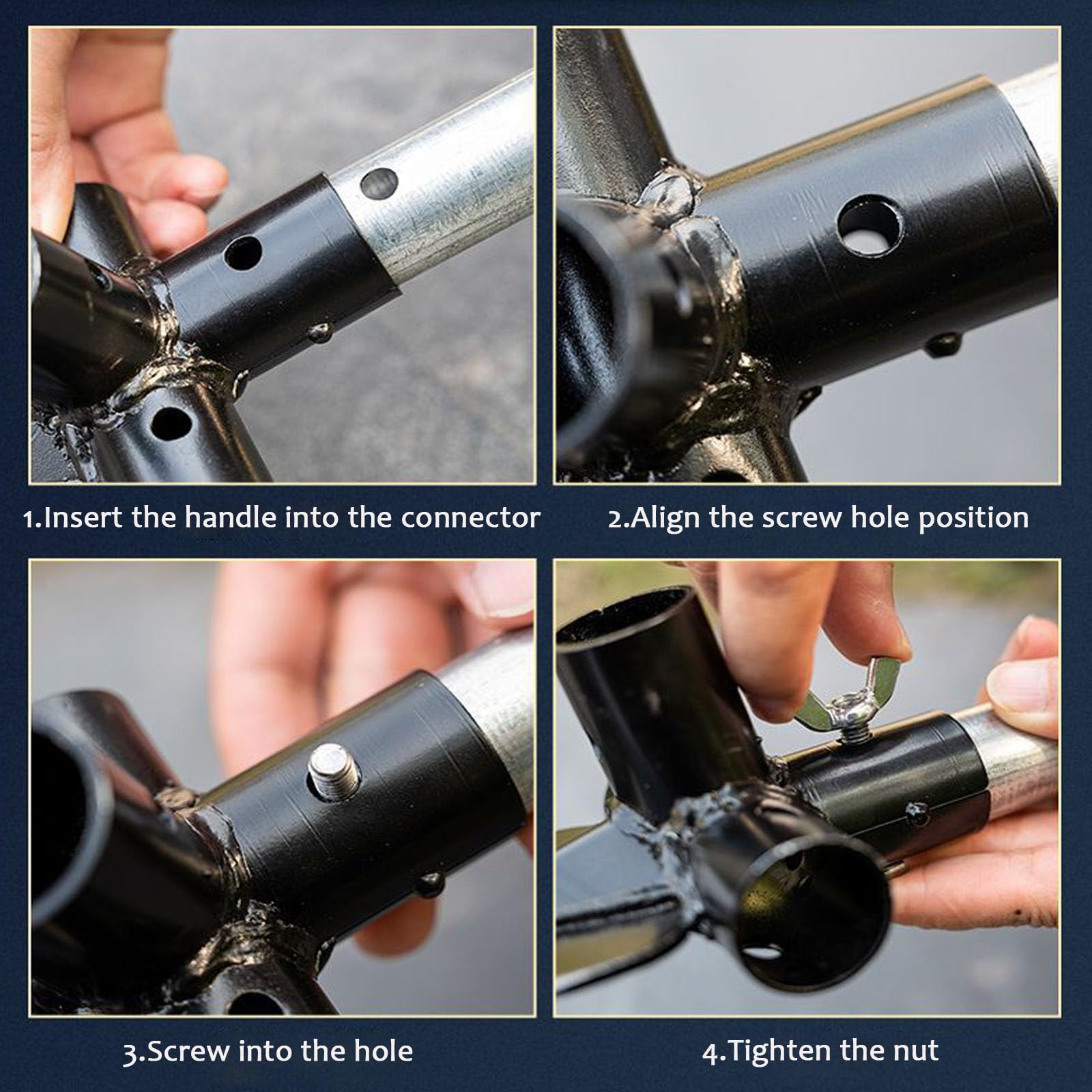 1.Insert the handle into the connector

2.Align the screw hole position

3.Screw into the hole

4.Tighten the nut