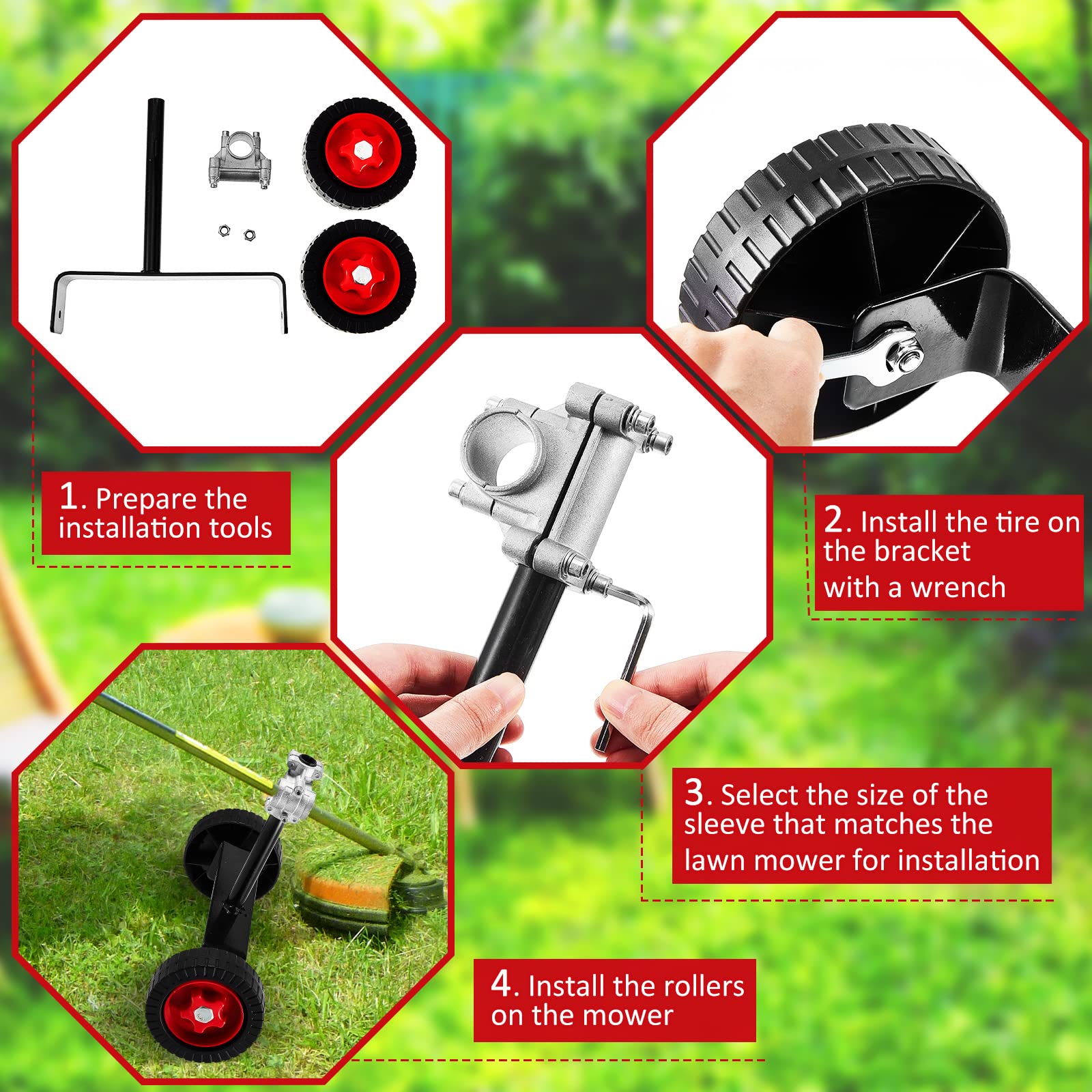 1. Prepare the installation tools

2. Install the tire on the bracket with a wrench

3. Select the size of the sleeve that matches the lawn mower for installation

4. Install the rollers on the mower