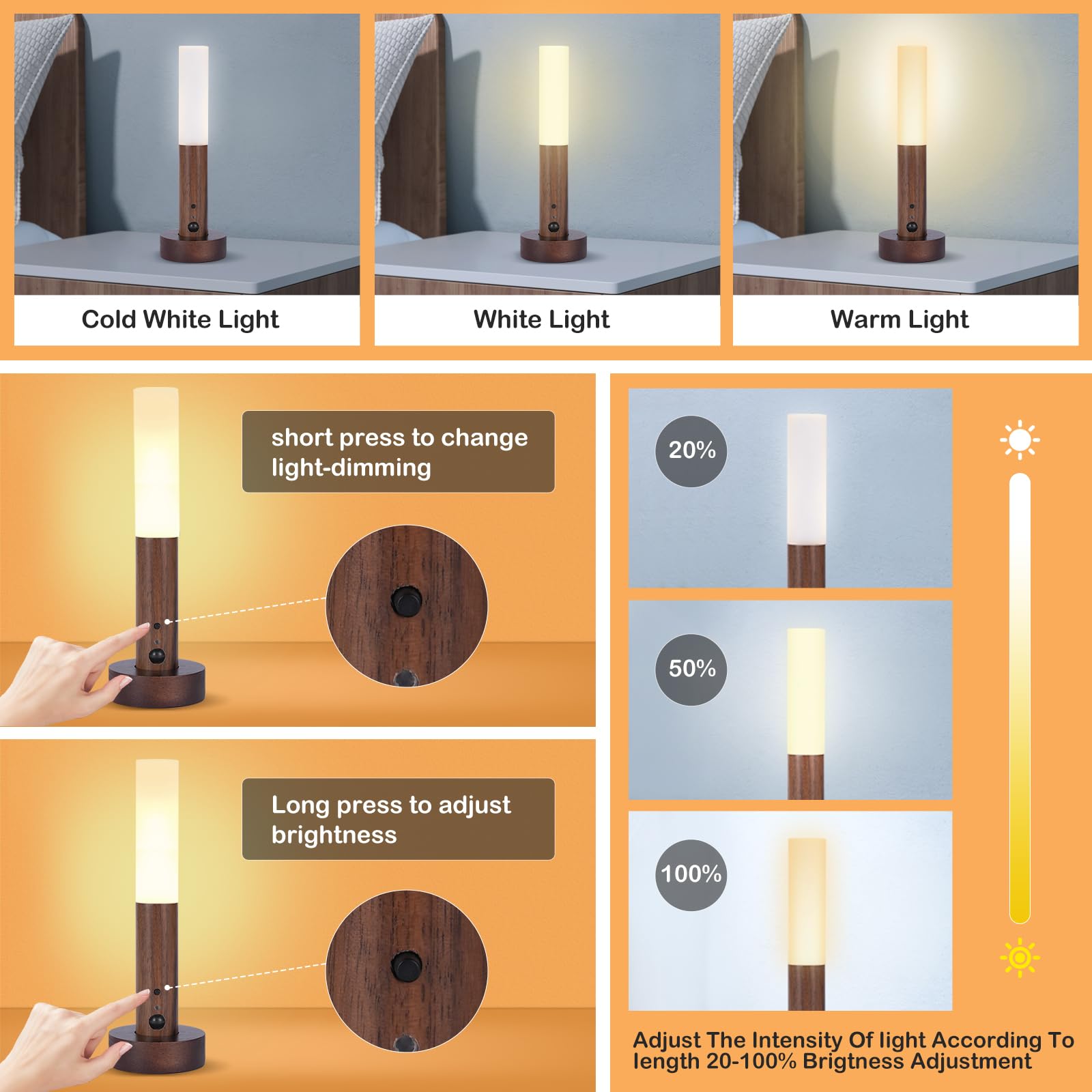 Cold White Light

White Light

Warm Light

short press to change light-dimming

Long press to adjust brightness

20%

50%

100%

Adjust The Intensity Of light According To length 20-100% Brigtness Adjustment