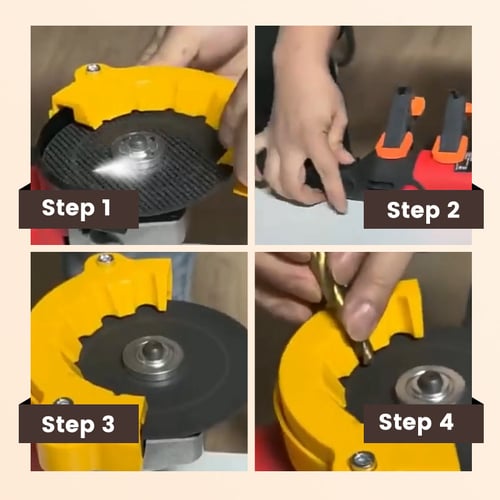 Step 1

Step 2

Step 3

Step 4