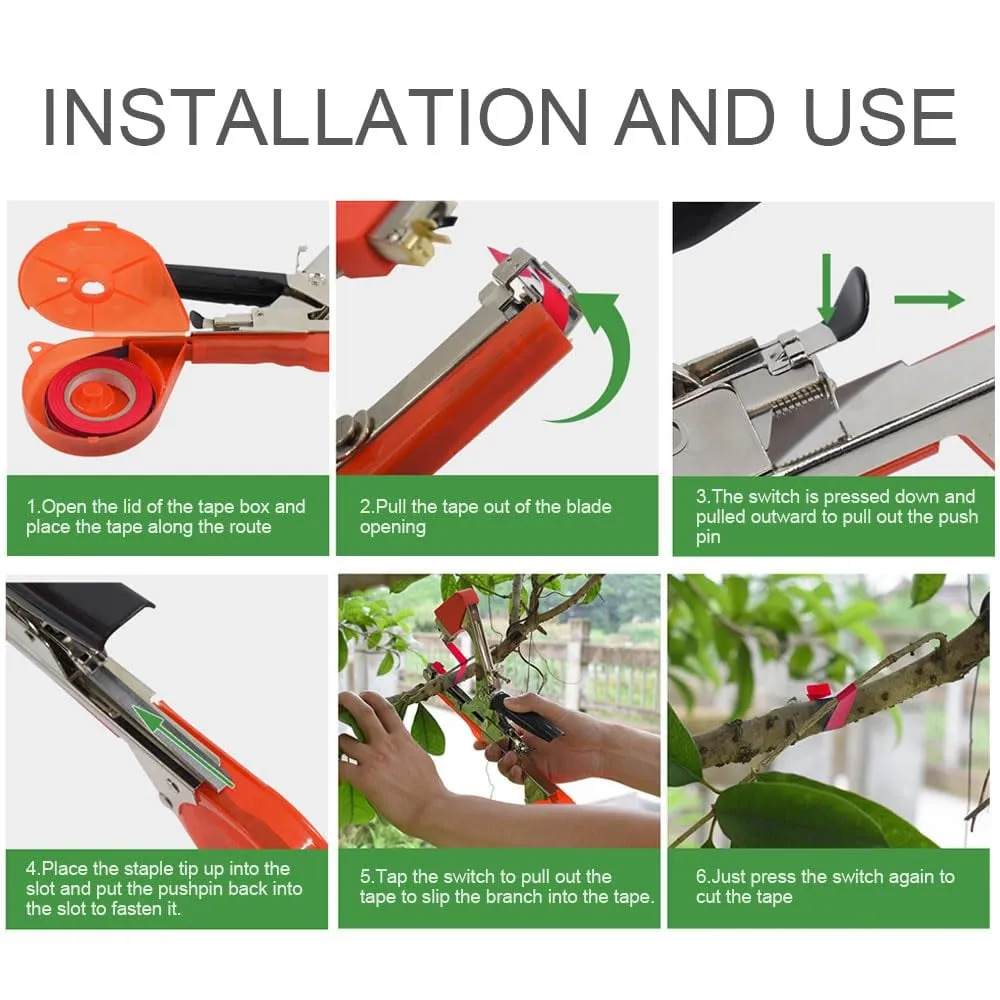 INSTALLATION AND USE

1.Open the lid of the tape box and place the tape along the route

2.Pull the tape out of the blade opening

3.The switch is pressed down and pulled outward to pull out the push pin

4.Place the staple tip up into the slot and put the pushpin back into the slot to fasten it.

5.Tap the switch to pull out the tape to slip the branch into the tape.

6.Just press the switch again to cut the tape