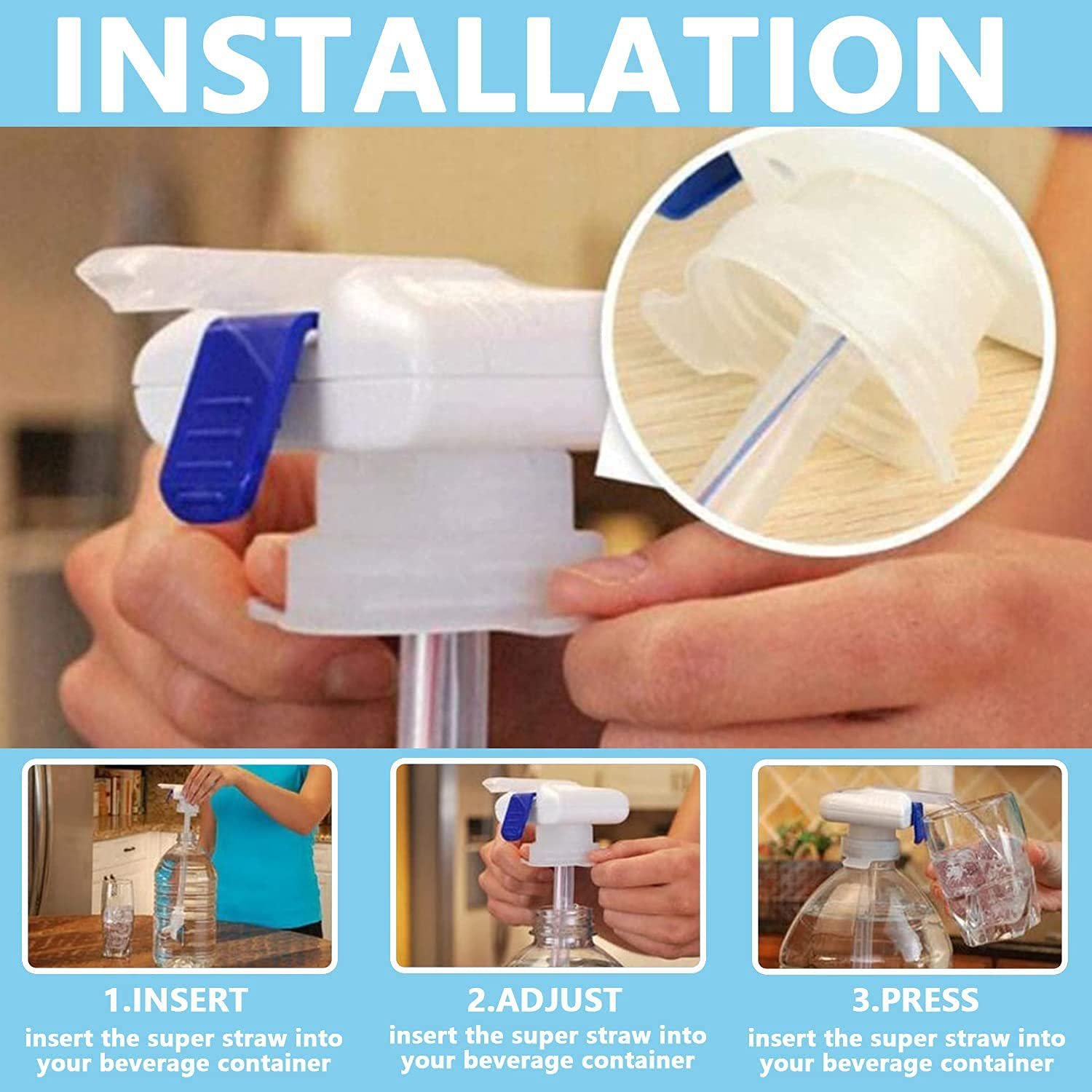 INSTALLATION

1.INSERT
insert the super straw into your beverage container

2.ADJUST
insert the super straw into your beverage container

3.PRESS
insert the super straw into your beverage container