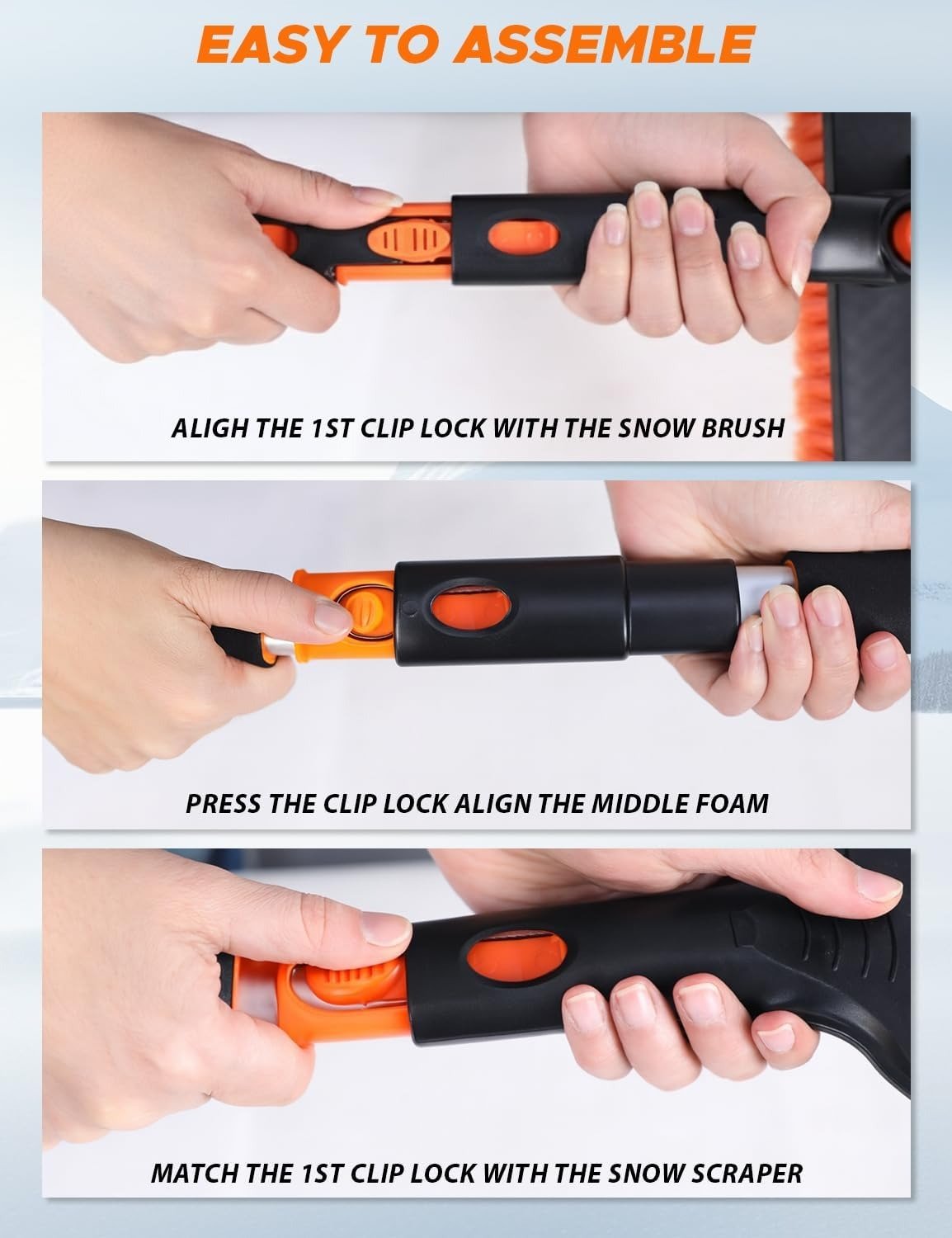 EASY TO ASSEMBLE

ALIGH THE 1ST CLIP LOCK WITH THE SNOW BRUSH

PRESS THE CLIP LOCK ALIGN THE MIDDLE FOAM

MATCH THE 1ST CLIP LOCK WITH THE SNOW SCRAPER