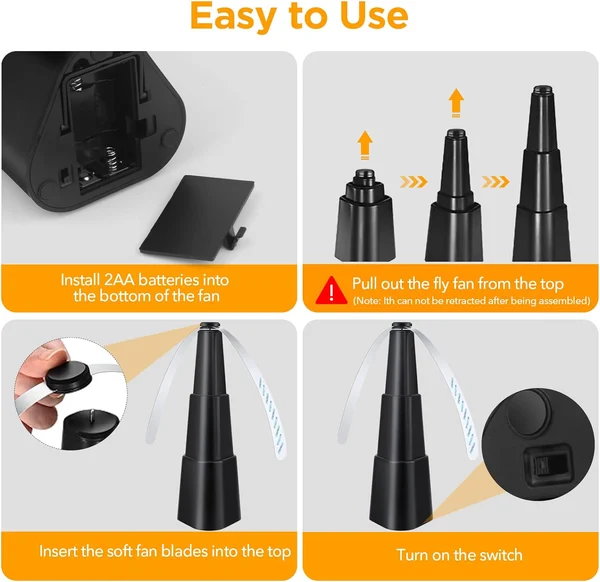 Easy to Use

Install 2AA batteries into the bottom of the fan

Pull out the fly fan from the top
(Note: Ith can not be retracted after being assembled)

Insert the soft fan blades into the top

Turn on the switch