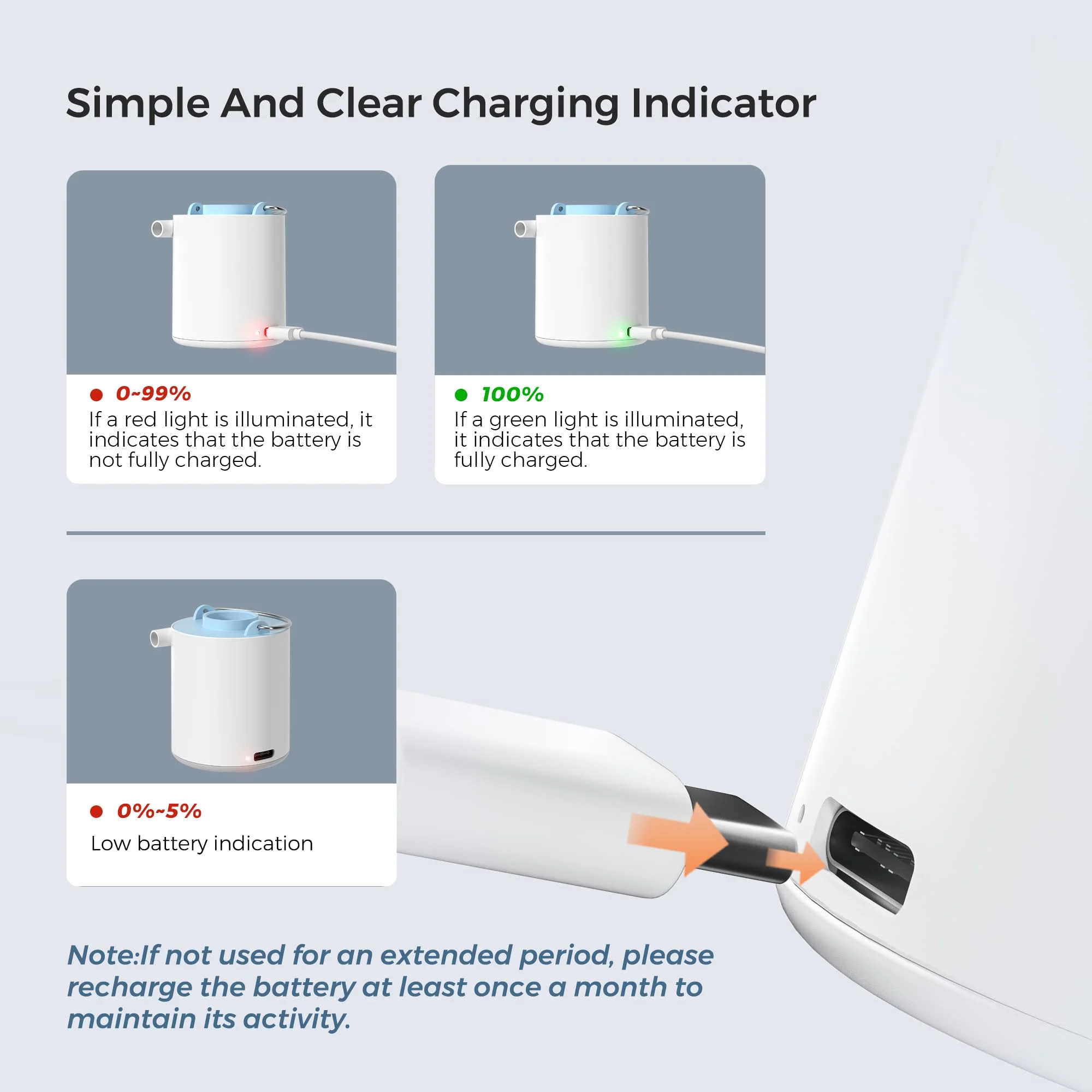 Simple And Clear Charging Indicator

0~99%
If a red light is illuminated, it indicates that the battery is not fully charged.

100%
If a green light is illuminated, it indicates that the battery is fully charged.

0%~5%
Low battery indication

Note:If not used for an extended period, please recharge the battery at least once a month to maintain its activity.